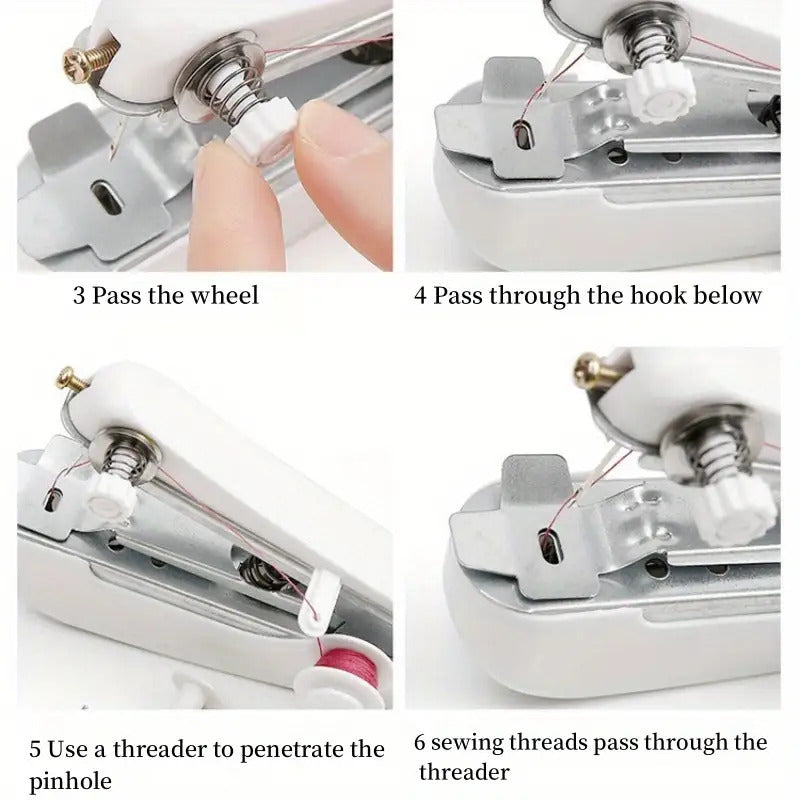 3 Pass the wheel

4 Pass through the hook below

5 Use a threader to penetrate the pinhole

6 sewing threads pass through the threader