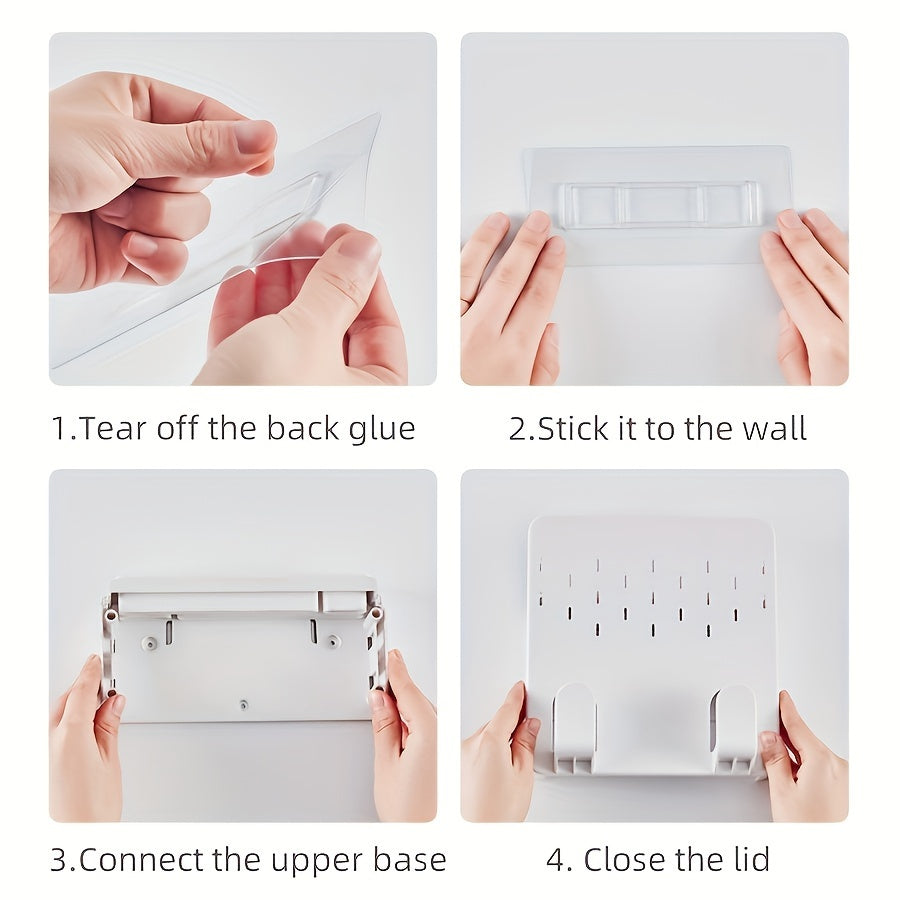 1.Tear off the back glue

2.Stick it to the wall

3.Connect the upper base

4. Close the lid