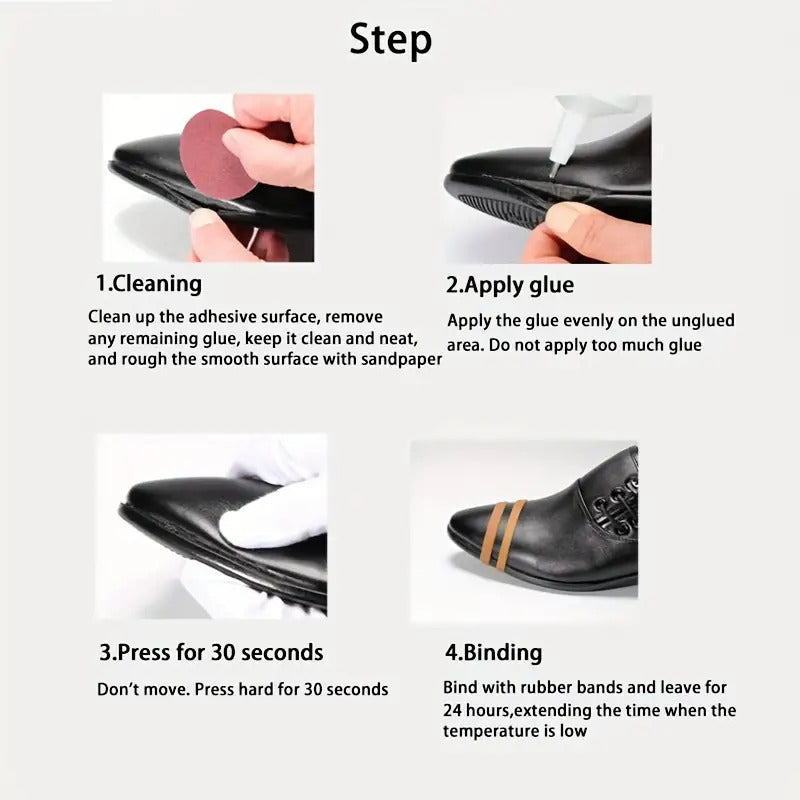 Step

1.Cleaning

Clean up the adhesive surface, remove any remaining glue, keep it clean and neat, and rough the smooth surface with sandpaper

2.Apply glue

Apply the glue evenly on the unglued area. Do not apply too much glue

3.Press for 30 seconds

Don't move. Press hard for 30 seconds

4.Binding

Bind with rubber bands and leave for 24 hours,extending the time when the temperature is low