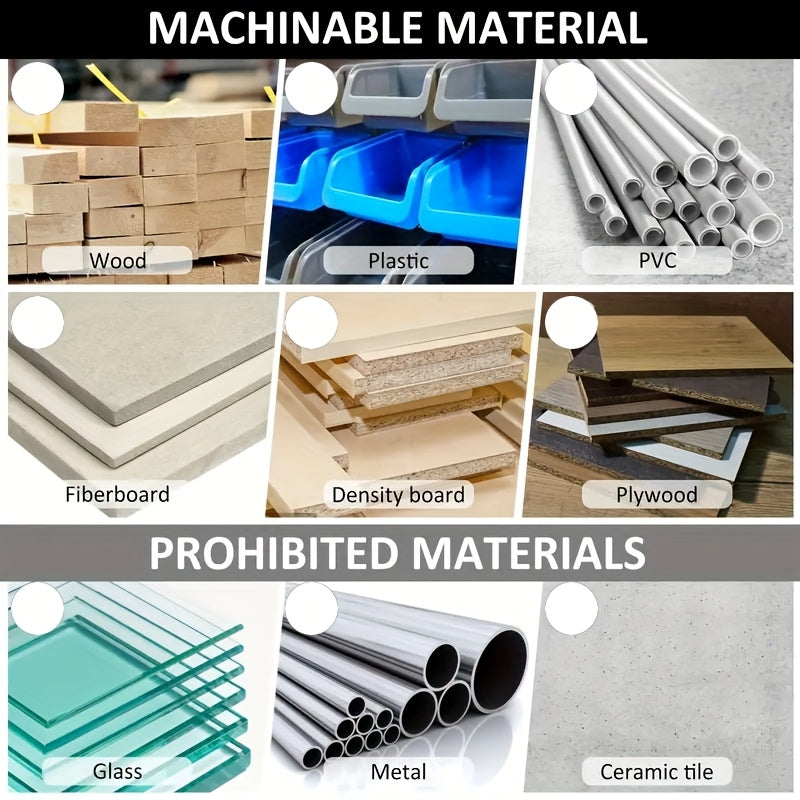 MACHINABLE MATERIAL

Wood

Plastic

PVC

Fiberboard

Density board

Plywood

PROHIBITED MATERIALS

Glass

Metal

Ceramic tile