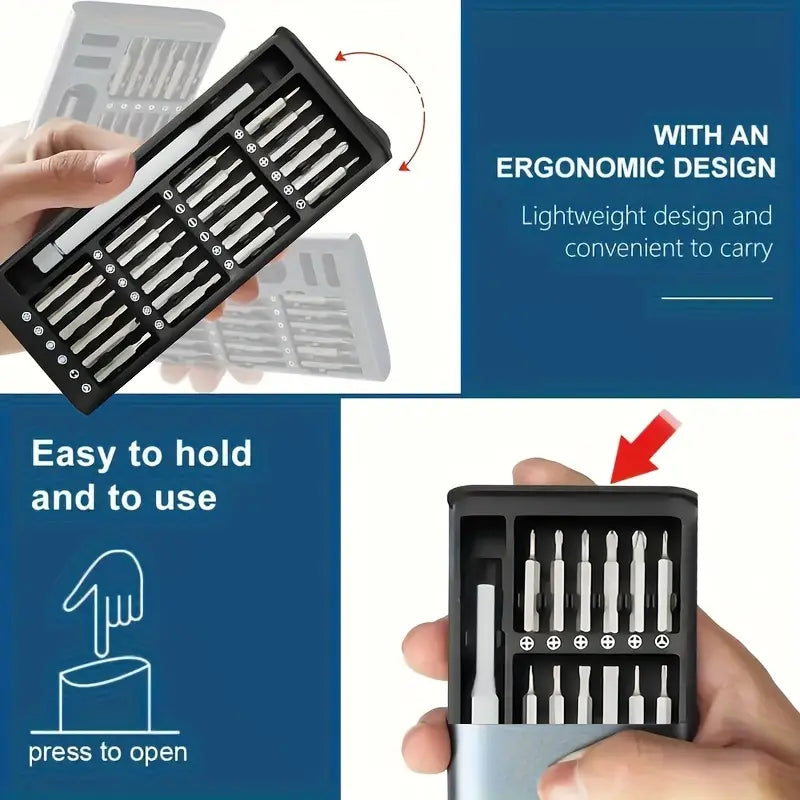 WITH AN ERGONOMIC DESIGN

Lightweight design and convenient to carry

Easy to hold and to use

press to open