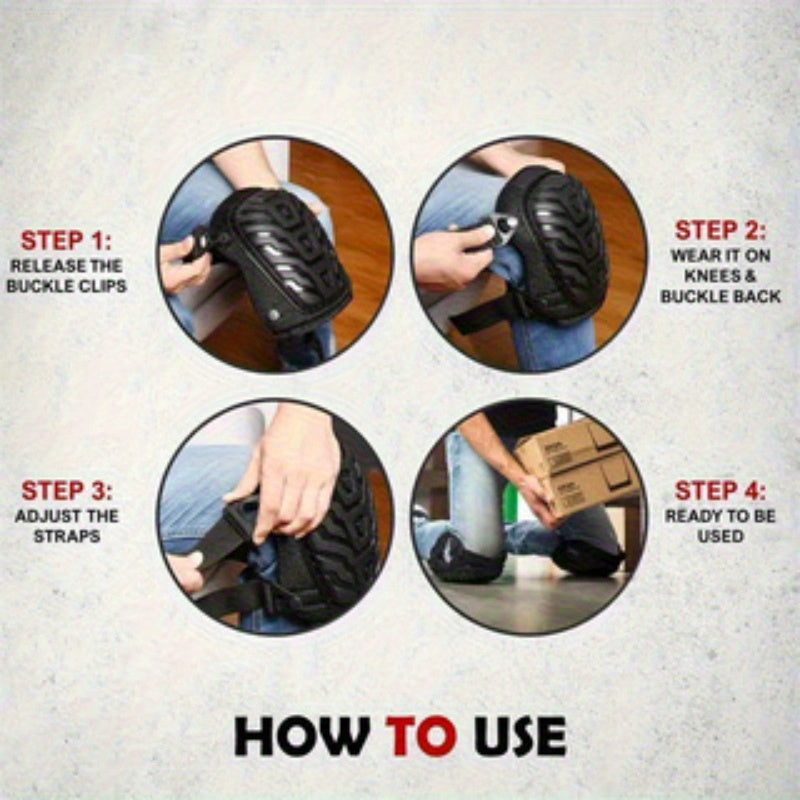 STEP 1:
RELEASE THE BUCKLE CLIPS

STEP 2:
WEAR IT ON KNEES & BUCKLE BACK

STEP 3:
ADJUST THE STRAPS

STEP 4:
READY TO BE USED

HOW TO USE