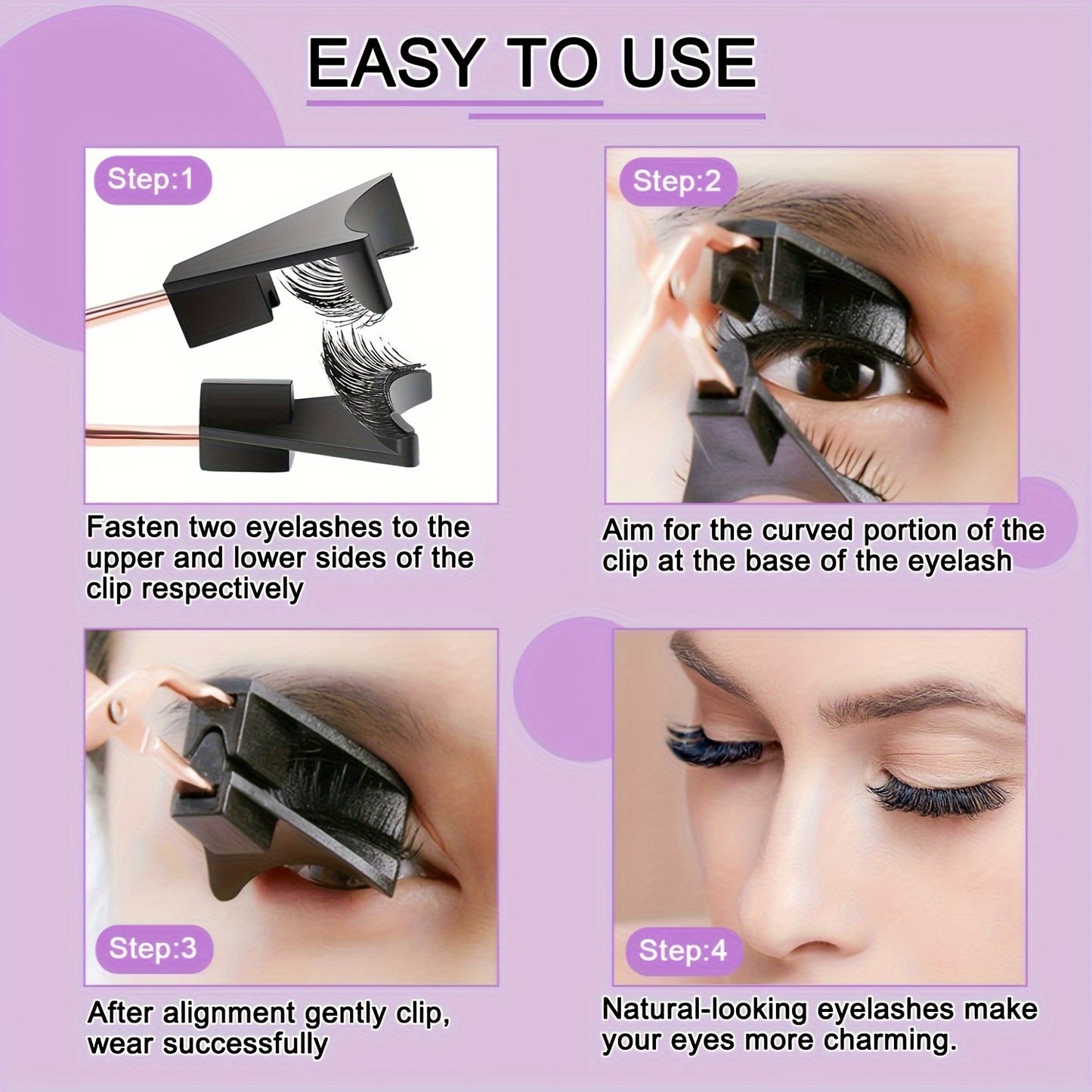 EASY TO USE

Step:1

Fasten two eyelashes to the upper and lower sides of the clip respectively

Step:2

Aim for the curved portion of the clip at the base of the eyelash

Step:3

After alignment gently clip, wear successfully

Step:4

Natural-looking eyelashes make your eyes more charming.