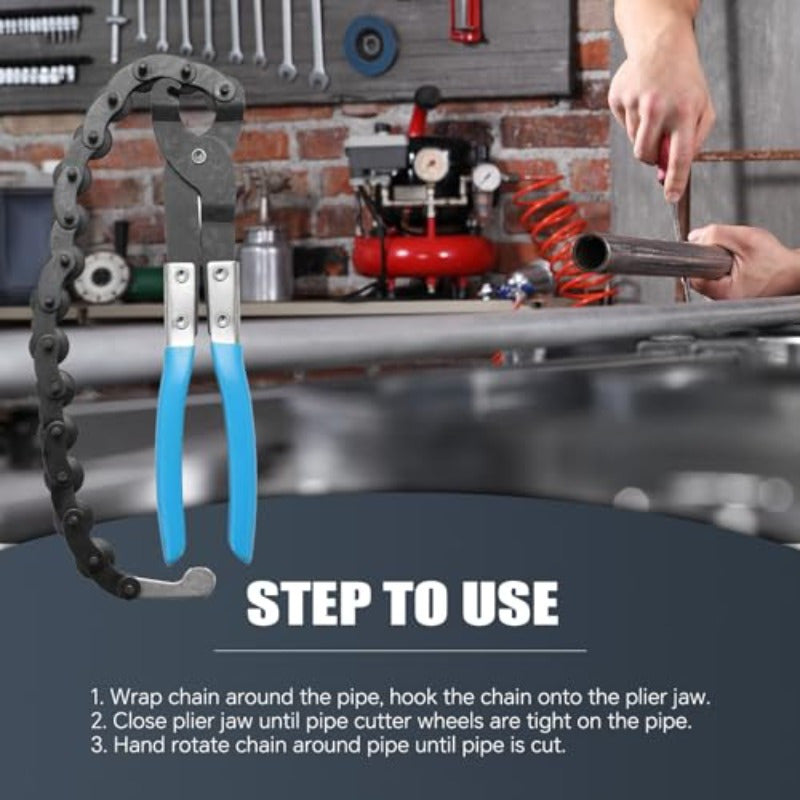 STEP TO USE

1. Wrap chain around the pipe, hook the chain onto the plier jaw.
2. Close plier jaw until pipe cutter wheels are tight on the pipe.
3. Hand rotate chain around pipe until pipe is cut.