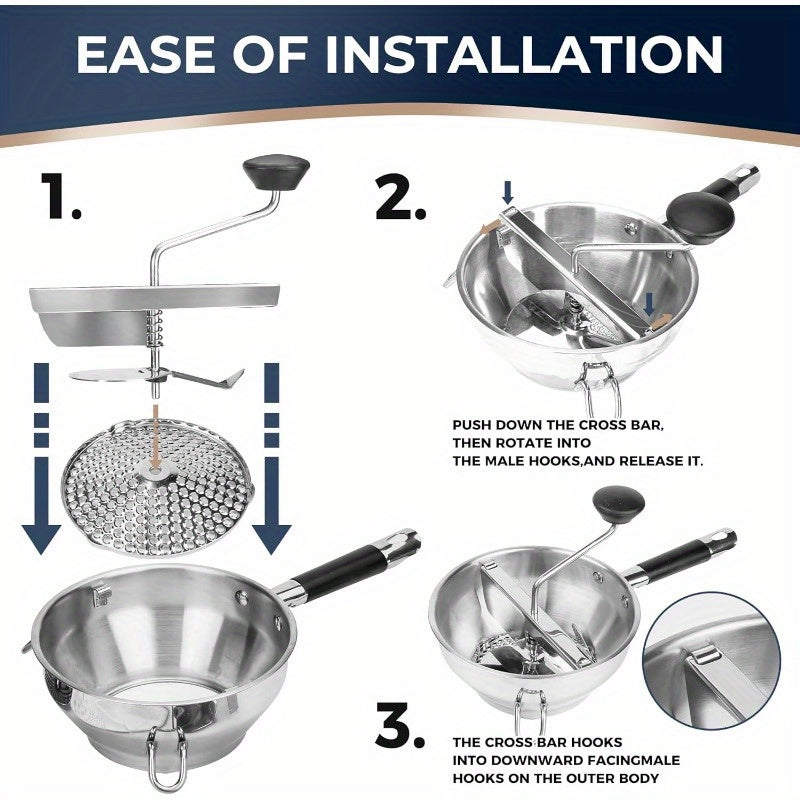 EASE OF INSTALLATION

1.

2.

PUSH DOWN THE CROSS BAR, THEN ROTATE INTO THE MALE HOOKS,AND RELEASE IT.

3.

THE CROSS BAR HOOKS INTO DOWNWARD FACINGMALE HOOKS ON THE OUTER BODY