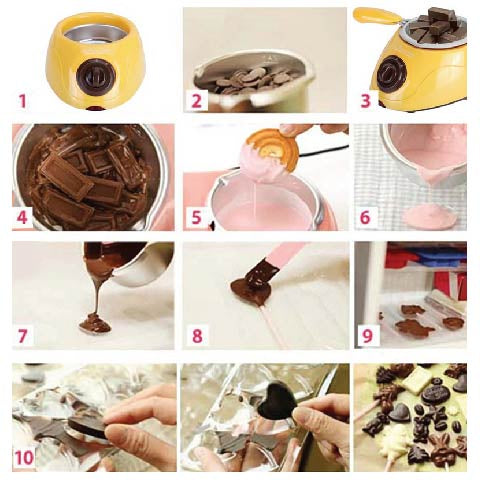 1
2
3
4
5
6
7
8
9
10