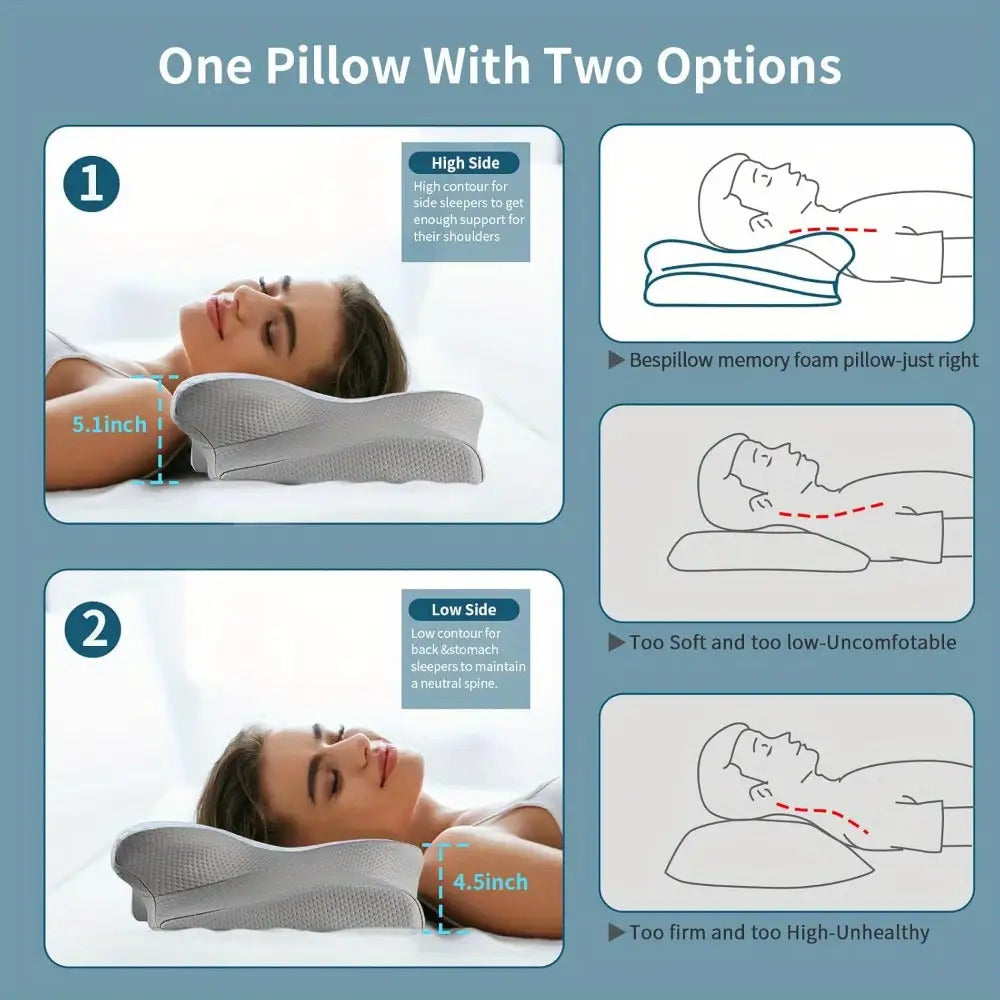 One Pillow With Two Options

1

High Side

High contour for side sleepers to get enough support for their shoulders

5.1inch

2

Low Side

Low contour for back &stomach sleepers to maintain a neutral spine.

4.5inch

▶ Bespillow memory foam pillow-just right

▶ Too Soft and too low-Uncomfotable

▶ Too firm and too High-Unhealthy