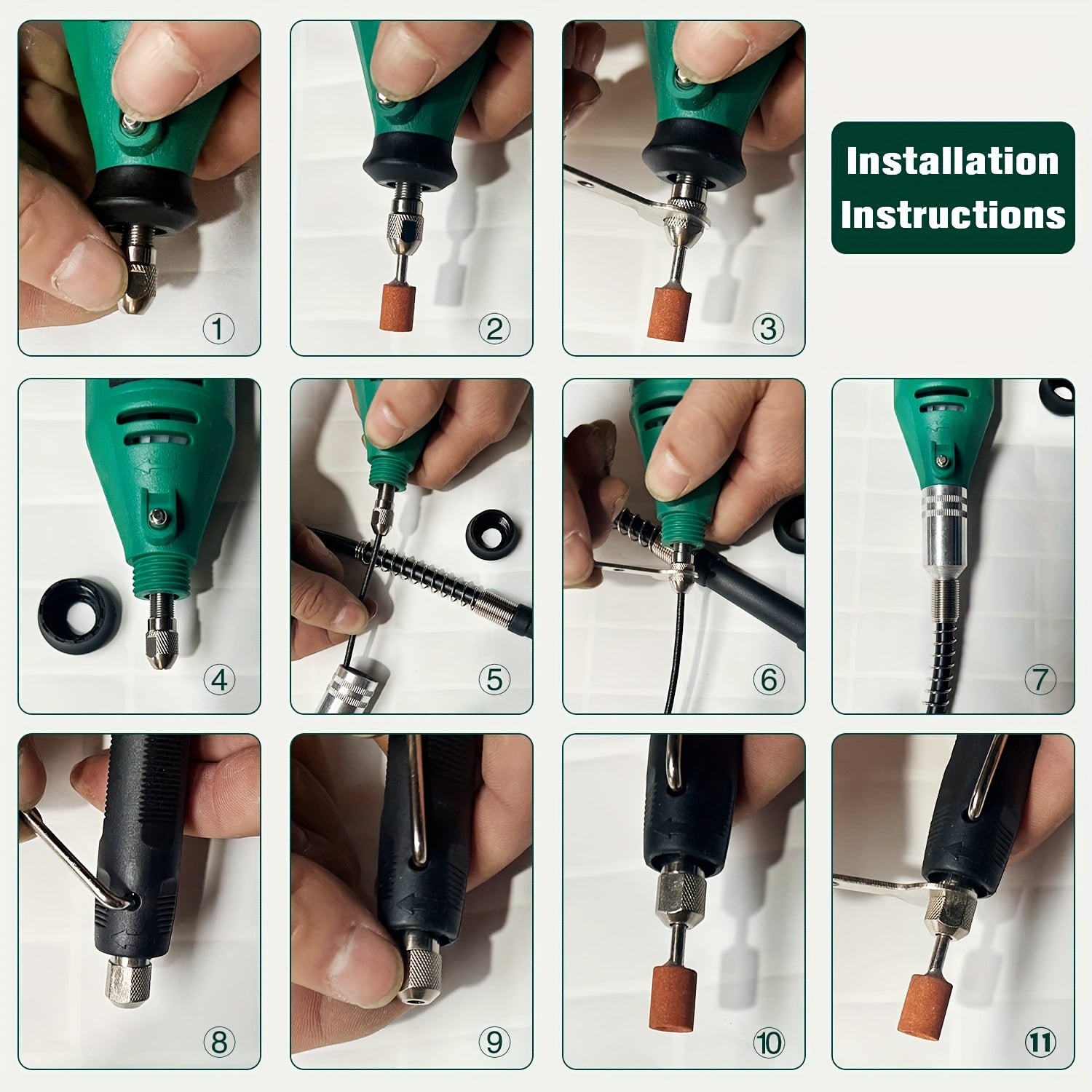 ①

②

③

Installation Instructions

④

⑤

⑥

⑦

⑧

⑨

⑩

⑪