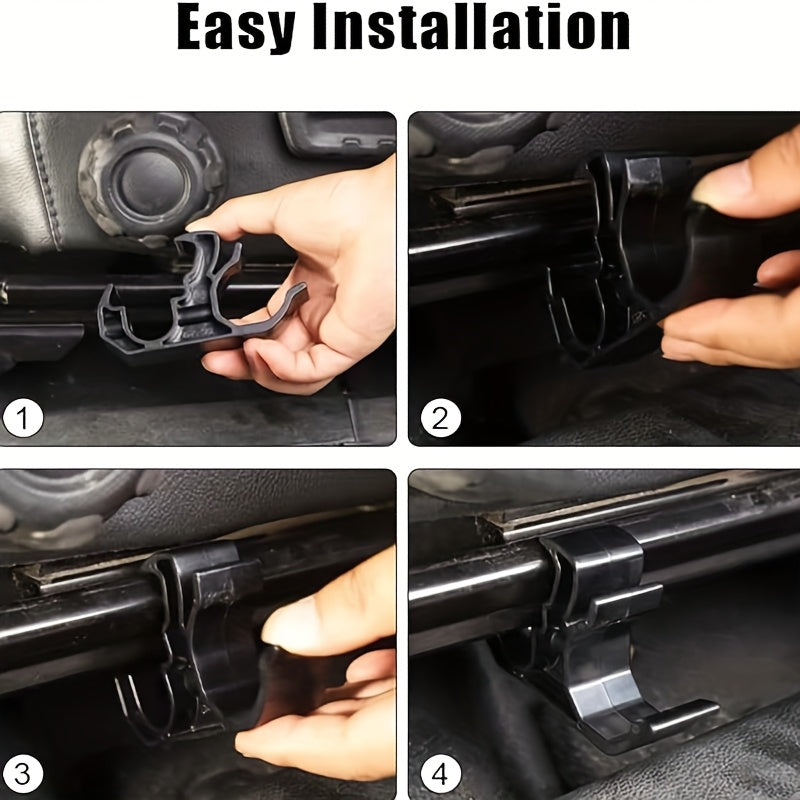 Easy Installation

1

2

3

4