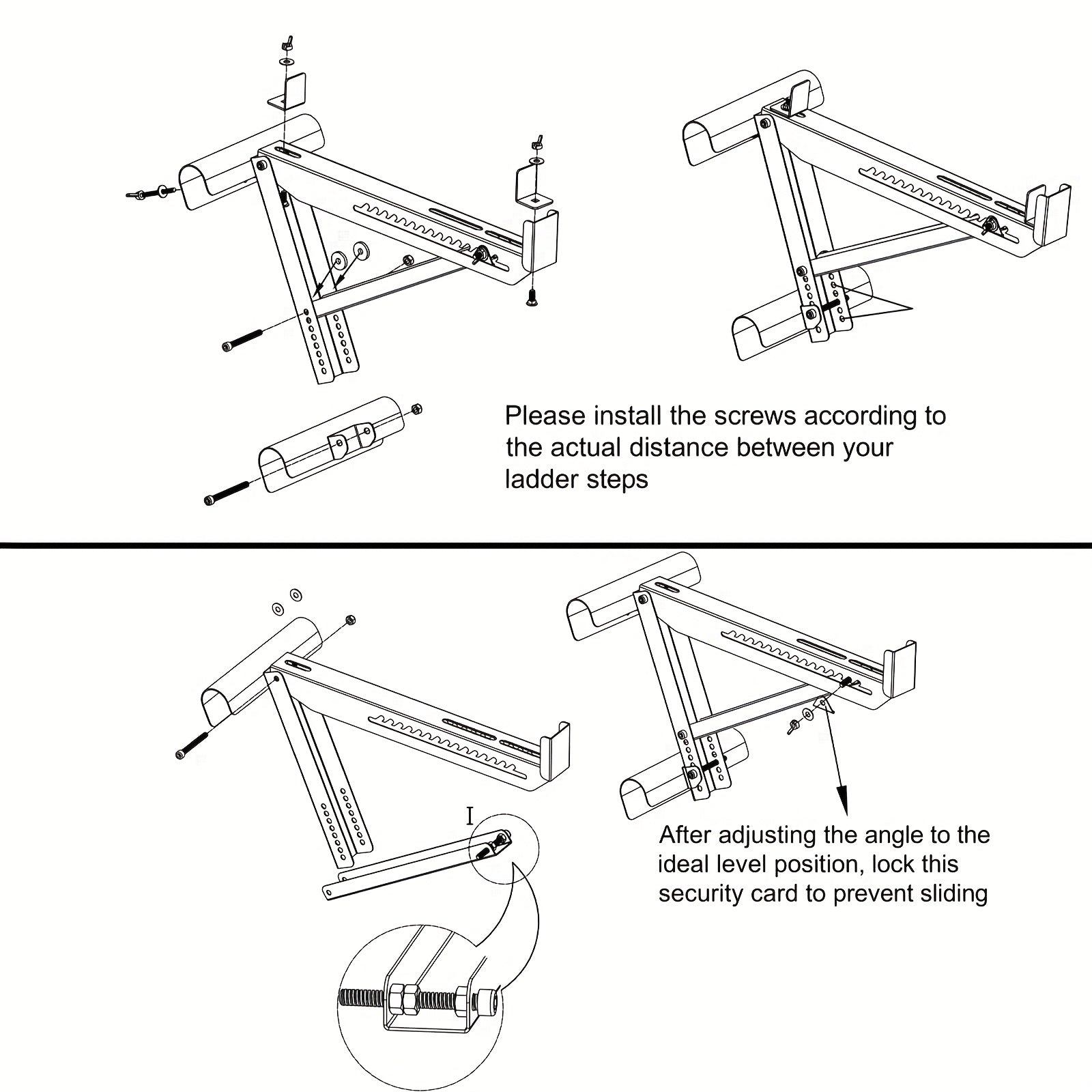 Please install the screws according to the actual distance between your ladder steps

I

After adjusting the angle to the ideal level position, lock this security card to prevent sliding