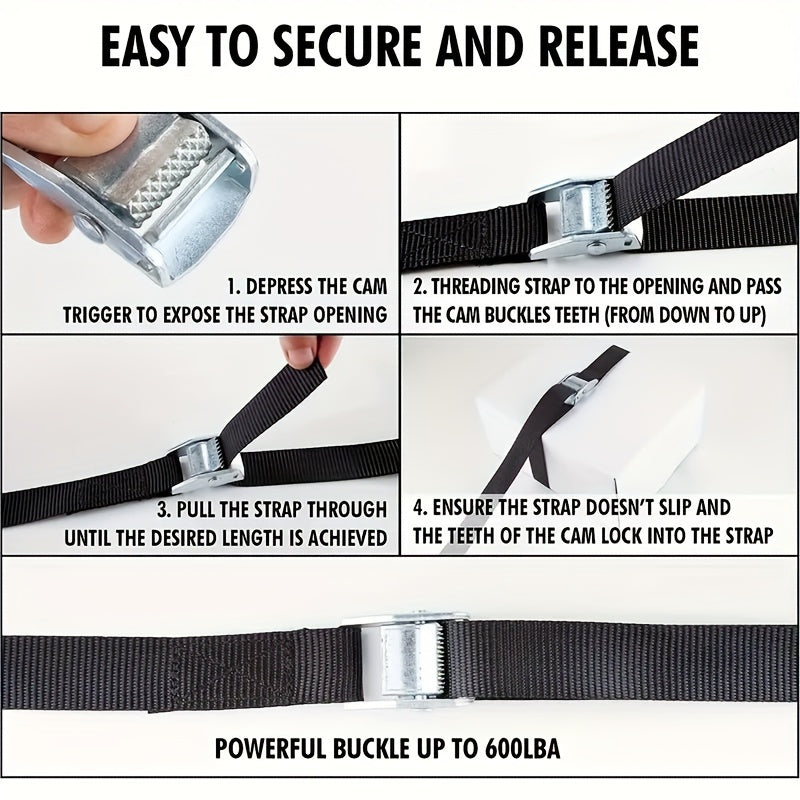 EASY TO SECURE AND RELEASE

1. DEPRESS THE CAM TRIGGER TO EXPOSE THE STRAP OPENING

2. THREADING STRAP TO THE OPENING AND PASS THE CAM BUCKLES TEETH (FROM DOWN TO UP)

3. PULL THE STRAP THROUGH UNTIL THE DESIRED LENGTH IS ACHIEVED

4. ENSURE THE STRAP DOESN'T SLIP AND THE TEETH OF THE CAM LOCK INTO THE STRAP

POWERFUL BUCKLE UP TO 600LBA