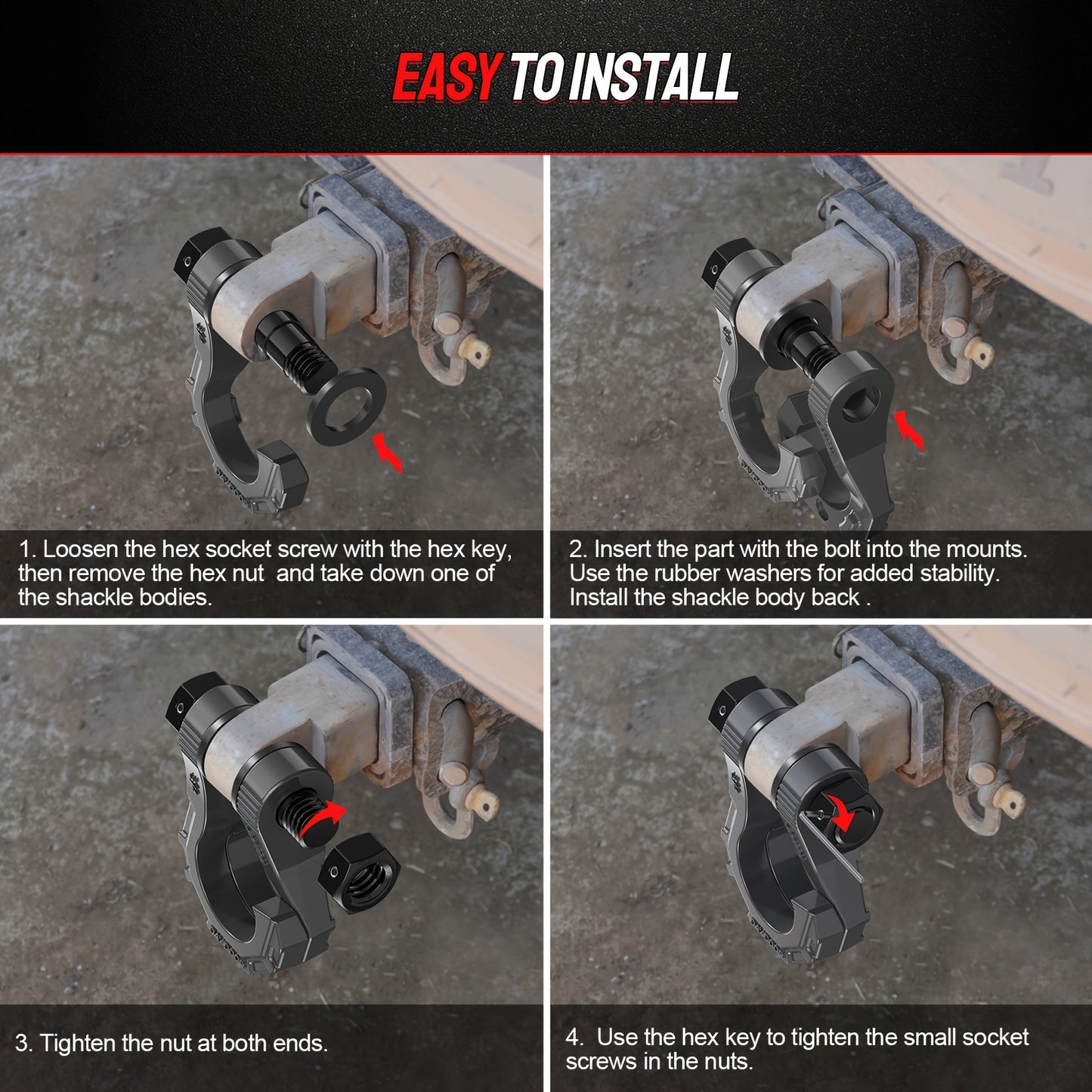 EASY TO INSTALL

1. Loosen the hex socket screw with the hex key, then remove the hex nut  and take down one of the shackle bodies.

2. Insert the part with the bolt into the mounts. Use the rubber washers for added stability. Install the shackle body back .

3. Tighten the nut at both ends.

4.  Use the hex key to tighten the small socket screws in the nuts.