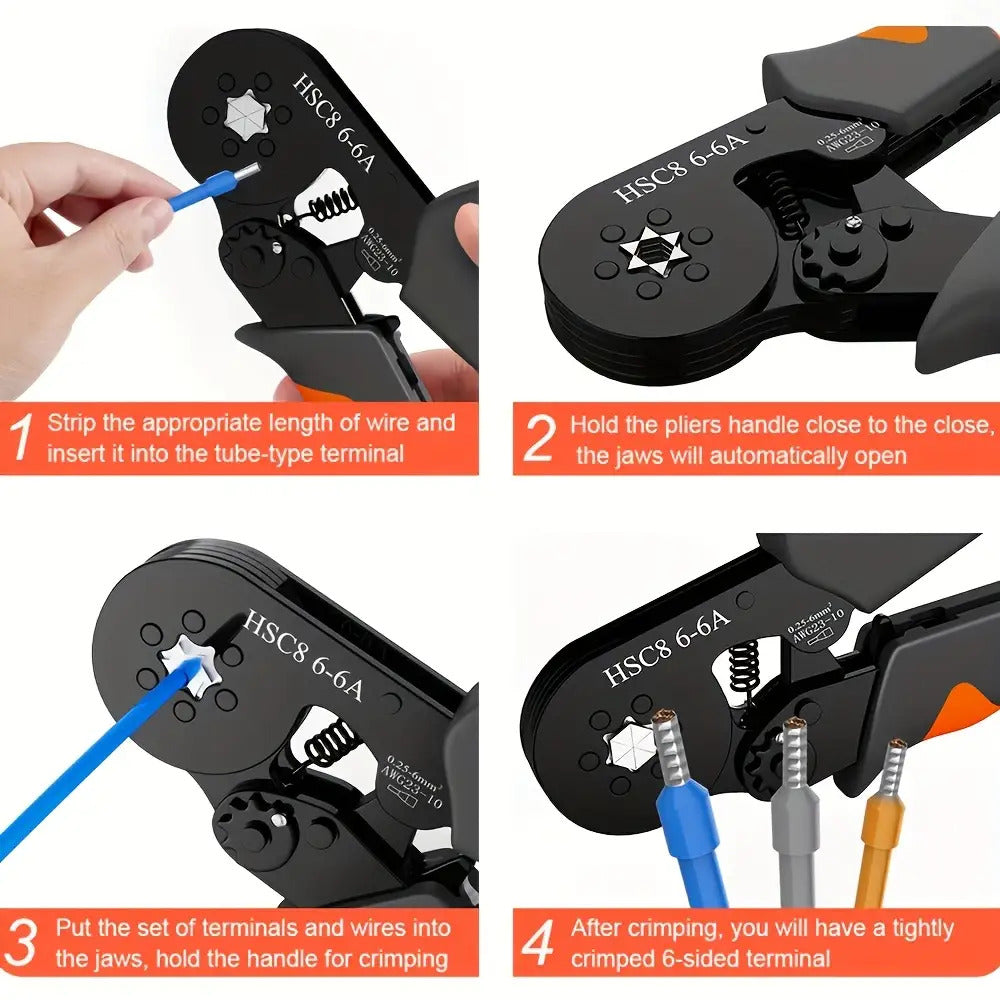 HSC8 6-6A
0.25-6mm²
AWG23-10

1 Strip the appropriate length of wire and insert it into the tube-type terminal

HSC8 6-6A
0.25-6mm²
AWG23-10

2 Hold the pliers handle close to the close, the jaws will automatically open

HSC8 6-6A
0.25-6mm²
AWG23-10

3 Put the set of terminals and wires into the jaws, hold the handle for crimping

HSC8 6-6A
0.25-6mm²
AWG23-10

4 After crimping, you will have a tightly crimped 6-sided terminal