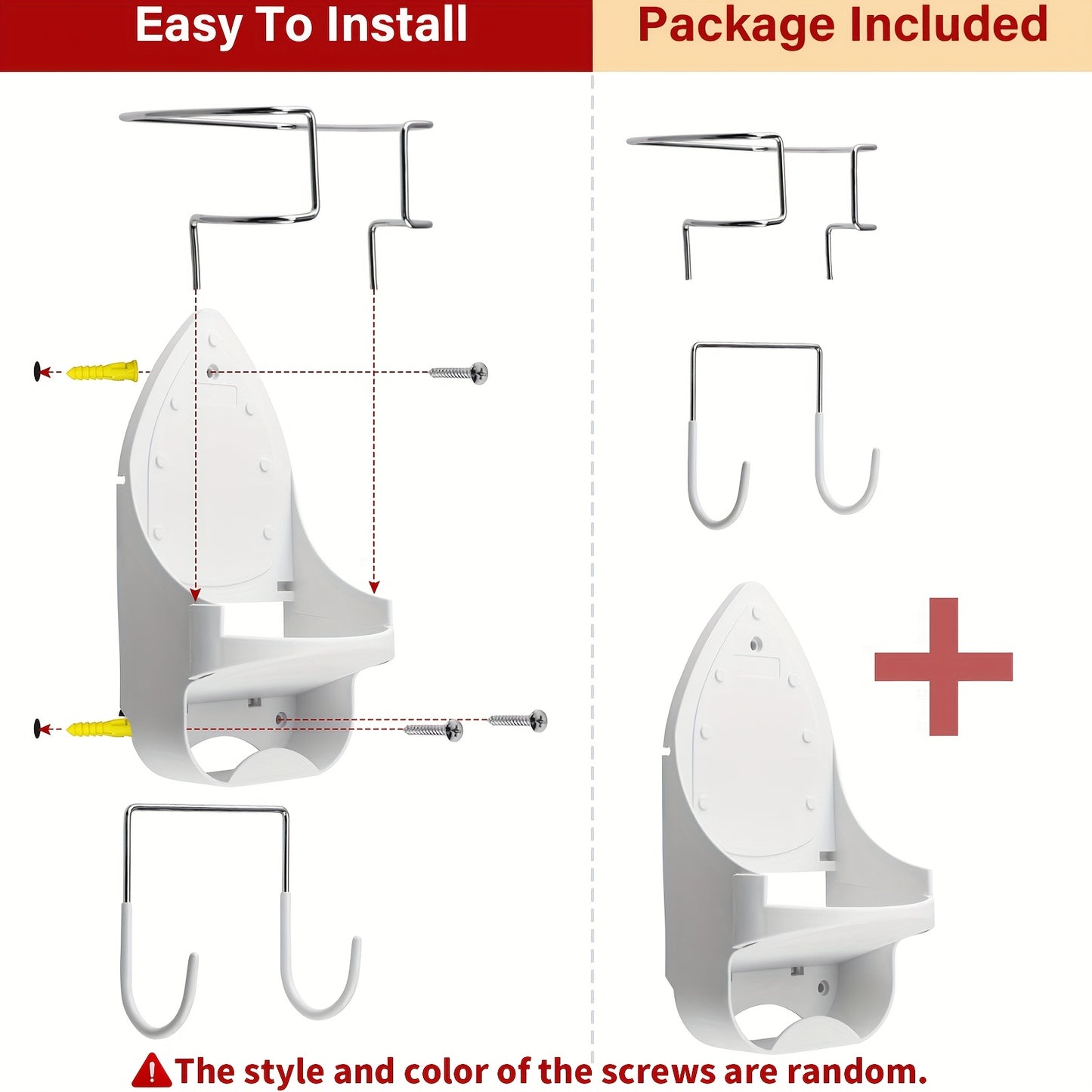 Easy To Install

Package Included

The style and color of the screws are random.