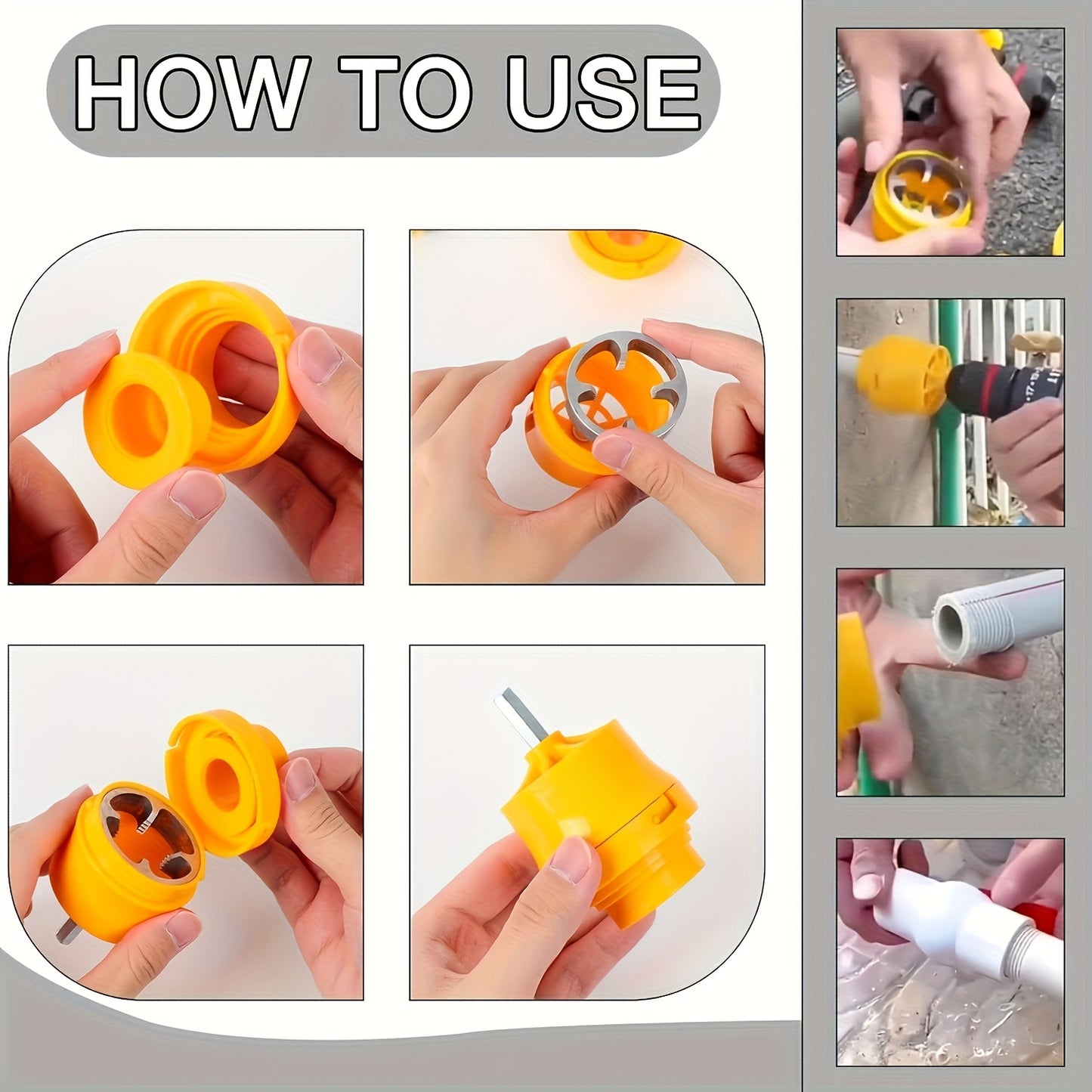 HOW TO USE