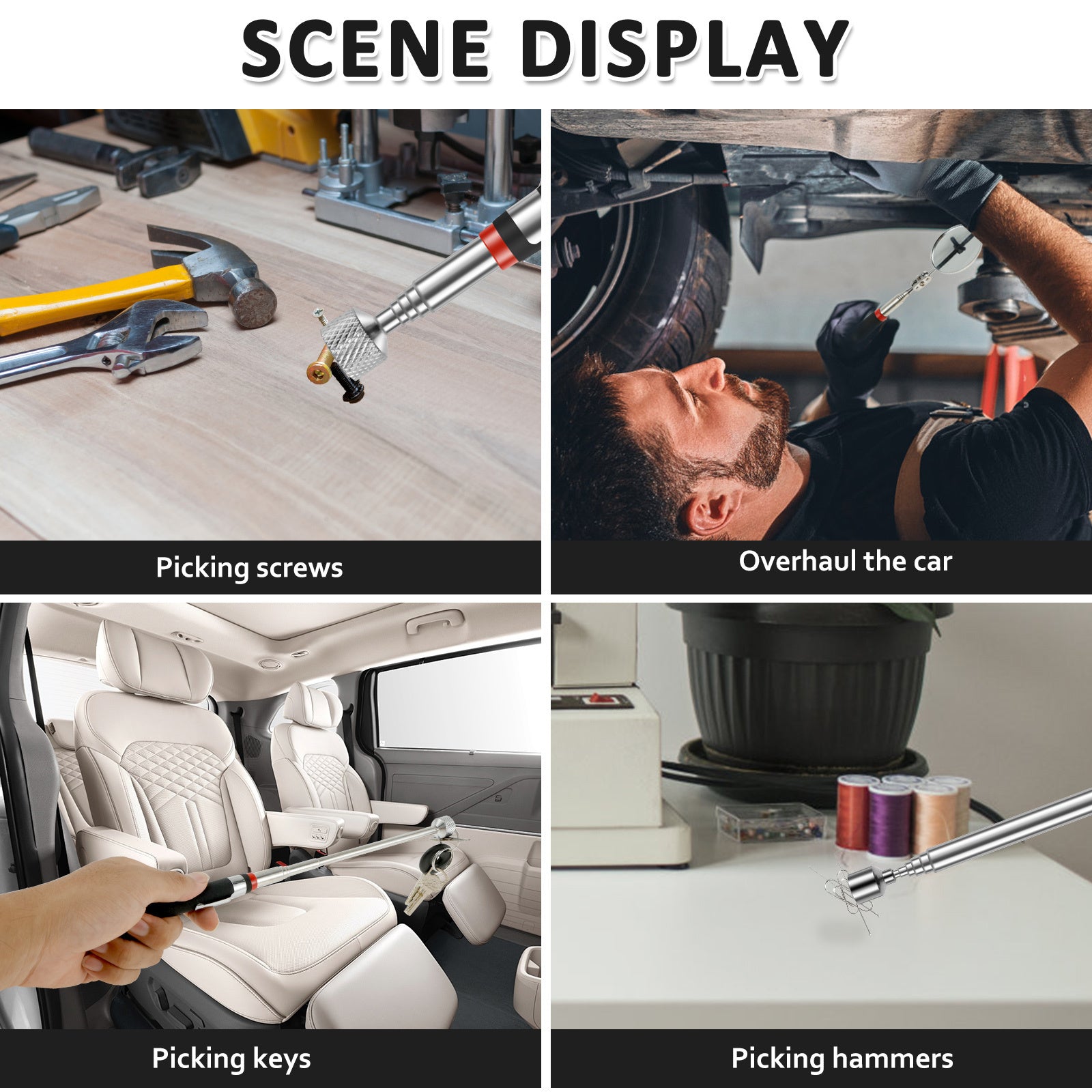 SCENE DISPLAY

Picking screws

Overhaul the car

Picking keys

Picking hammers