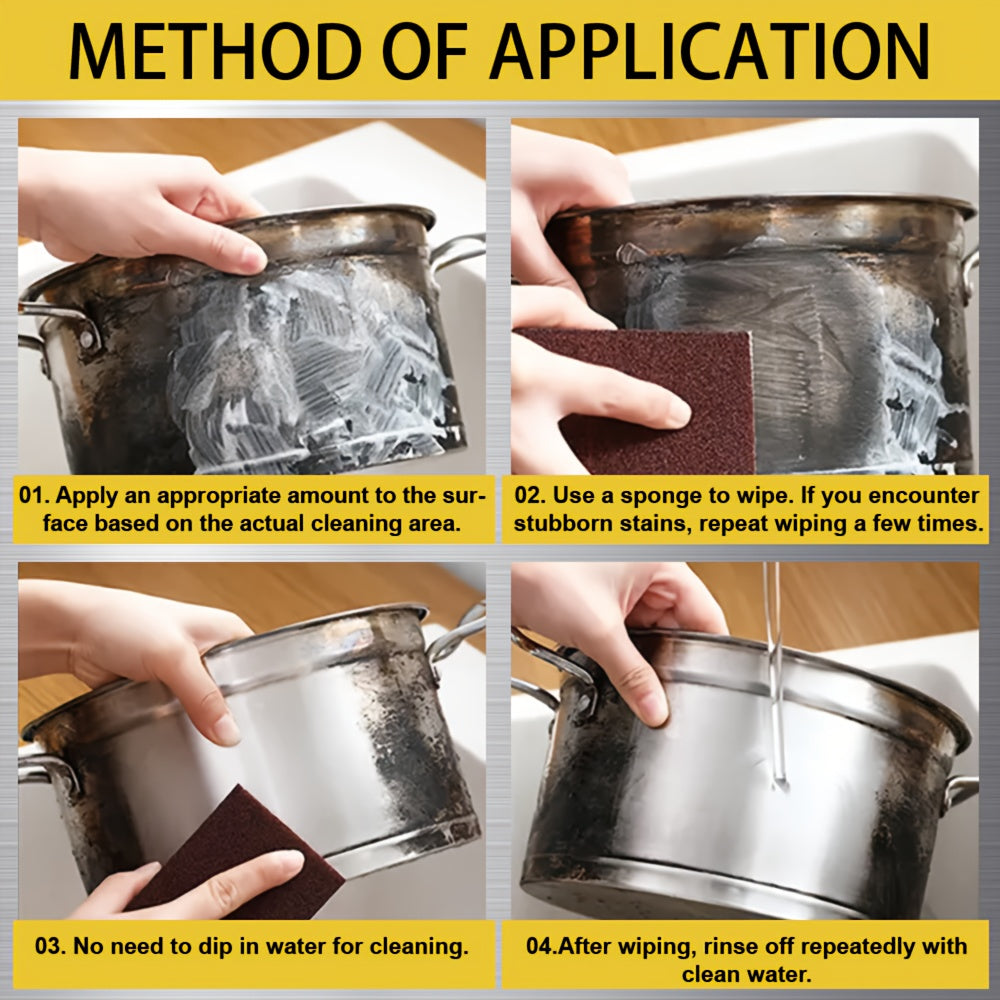 METHOD OF APPLICATION

01. Apply an appropriate amount to the surface based on the actual cleaning area.

02. Use a sponge to wipe. If you encounter stubborn stains, repeat wiping a few times.

03. No need to dip in water for cleaning.

04.After wiping, rinse off repeatedly with clean water.