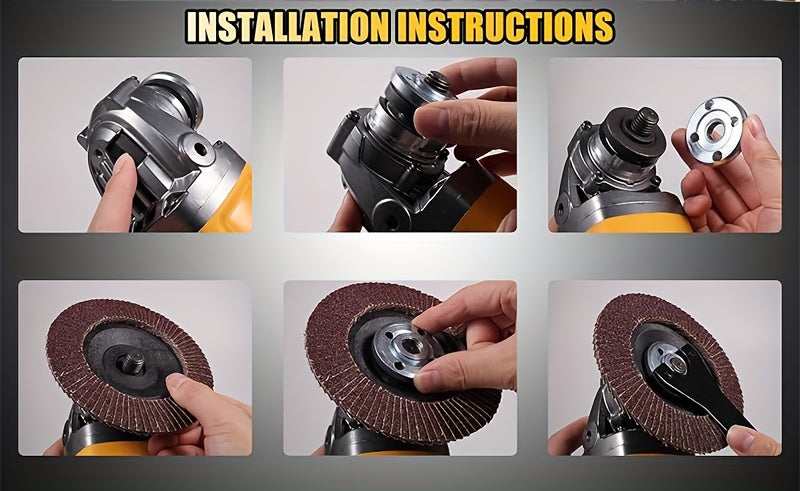 INSTALLATION INSTRUCTIONS