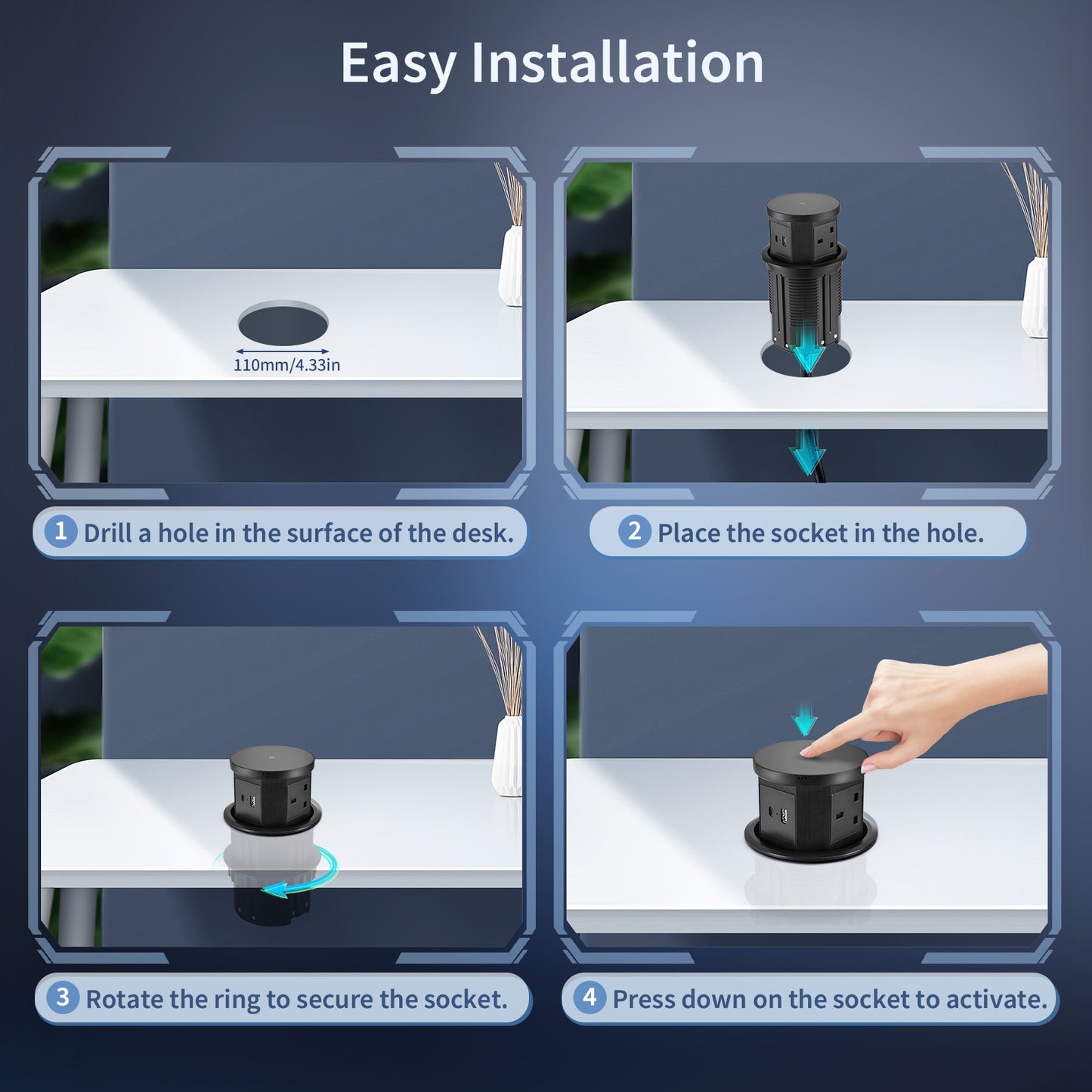 Easy Installation

110mm/4.33in

1 Drill a hole in the surface of the desk.

2 Place the socket in the hole.

3 Rotate the ring to secure the socket.

4 Press down on the socket to activate.