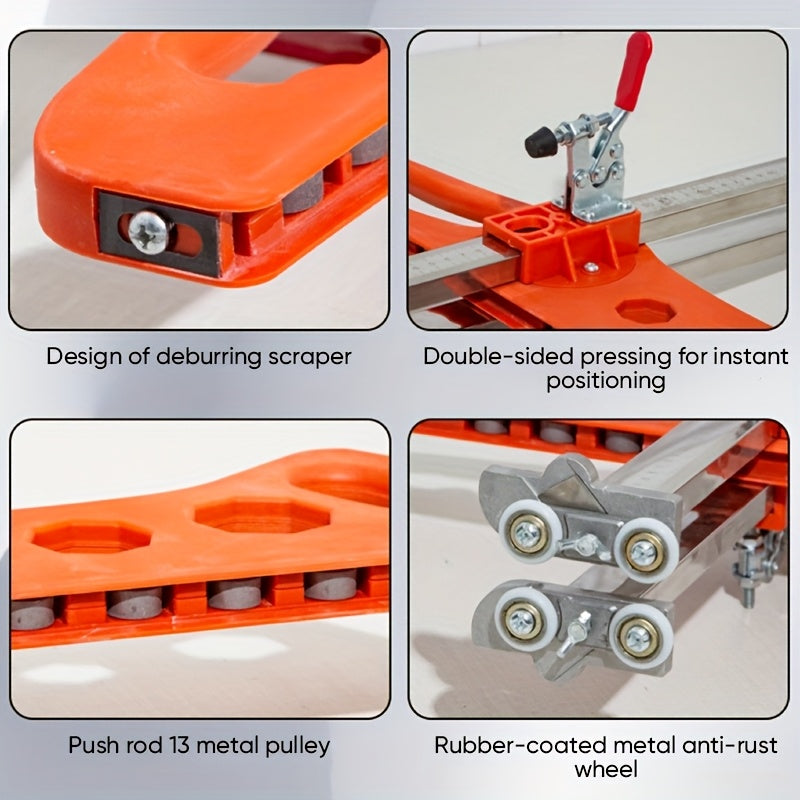 Design of deburring scraper

Double-sided pressing for instant positioning

Push rod 13 metal pulley

Rubber-coated metal anti-rust wheel