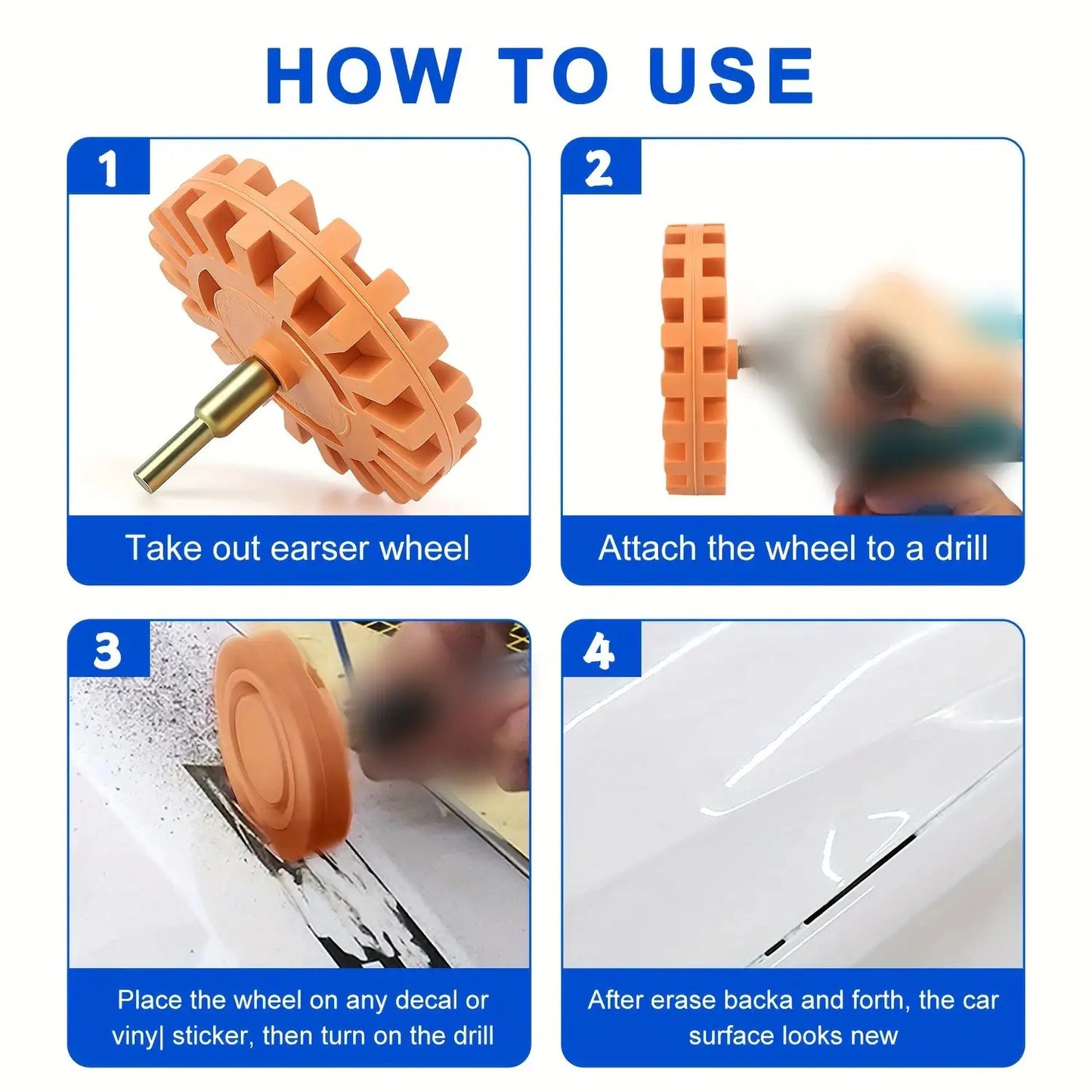 HOW TO USE

1

Take out earser wheel

2

Attach the wheel to a drill

3

Place the wheel on any decal or viny| sticker, then turn on the drill

4

After erase backa and forth, the car surface looks new