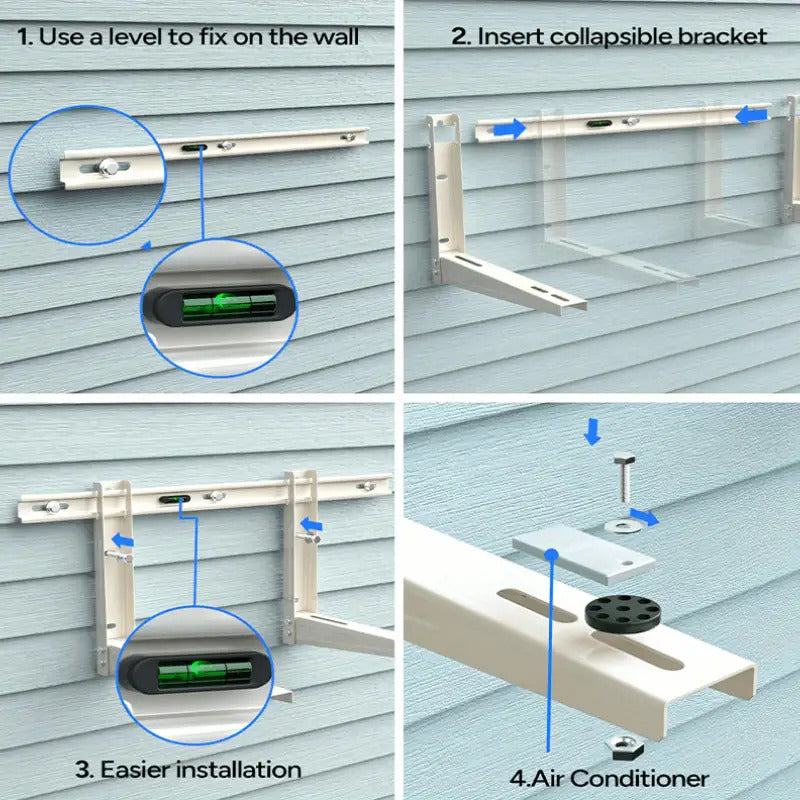 1. Use a level to fix on the wall

2. Insert collapsible bracket

3. Easier installation

4.Air Conditioner