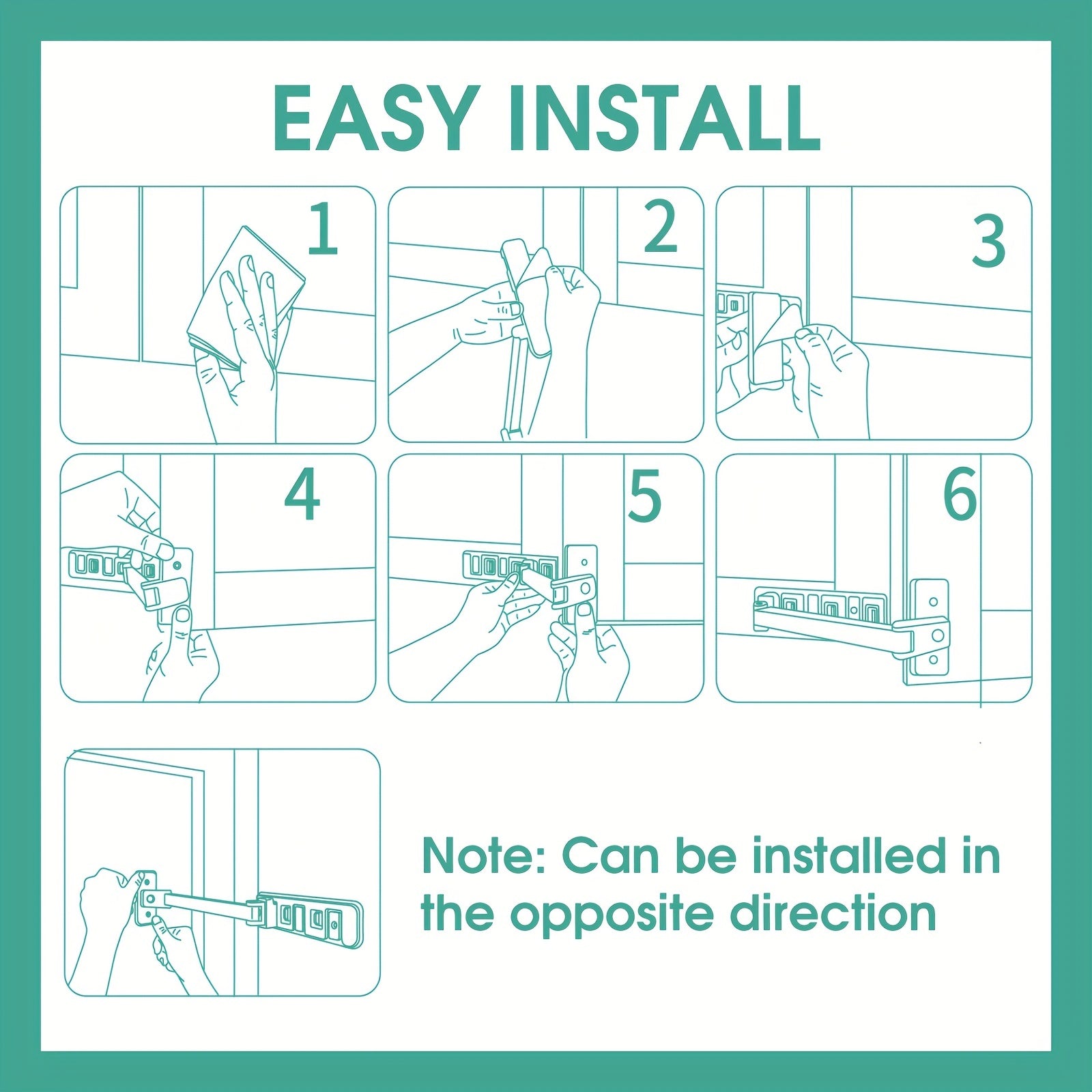 EASY INSTALL

1

2

3

4

5

6

Note: Can be installed in the opposite direction