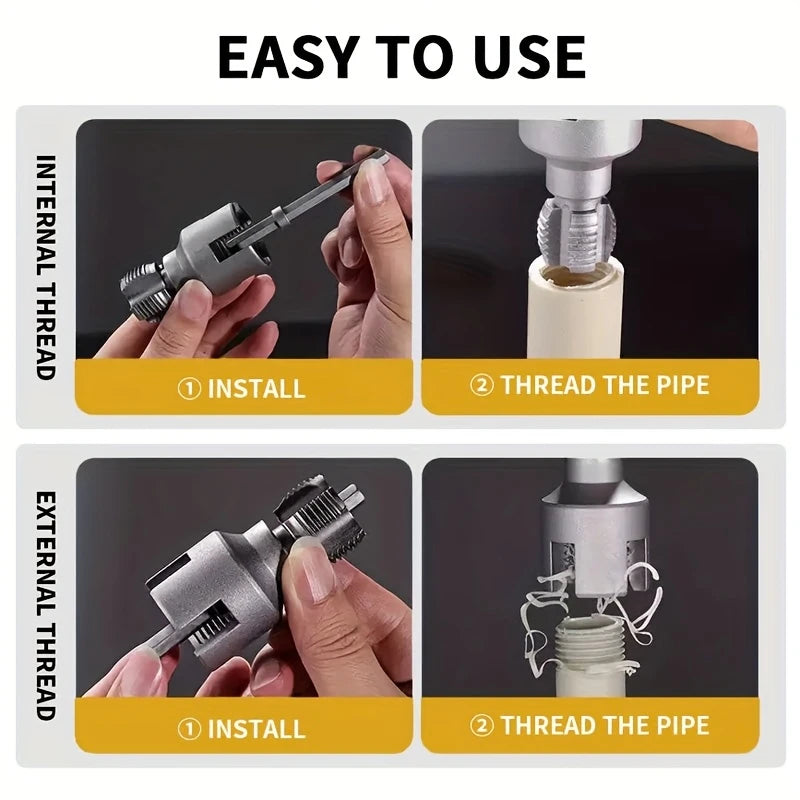 EASY TO USE

INTERNAL THREAD

① INSTALL

② THREAD THE PIPE

EXTERNAL THREAD

① INSTALL

② THREAD THE PIPE