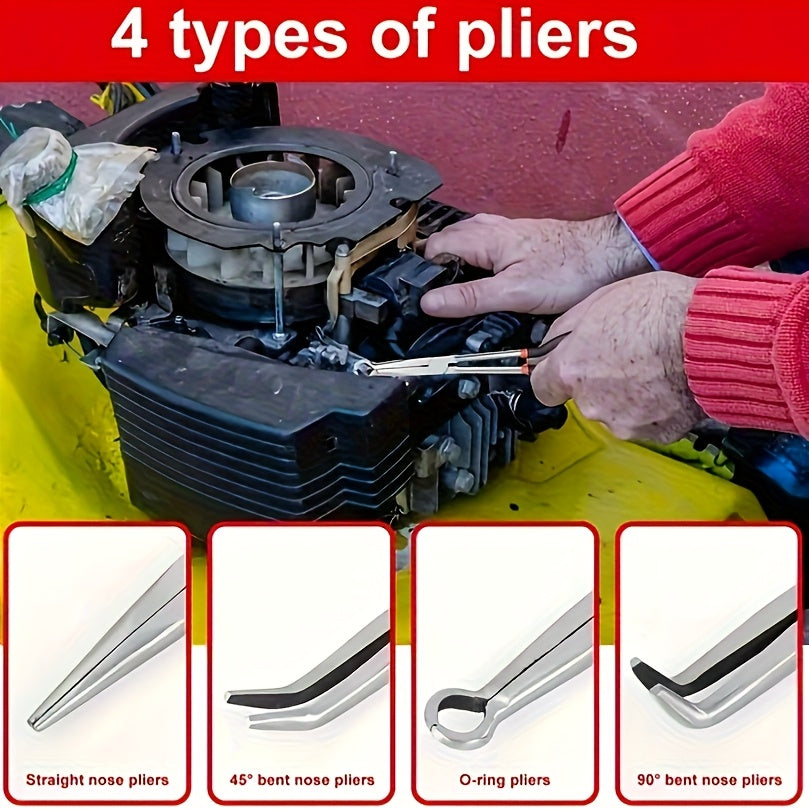 4 types of pliers

Straight nose pliers

45° bent nose pliers

O-ring pliers

90° bent nose pliers