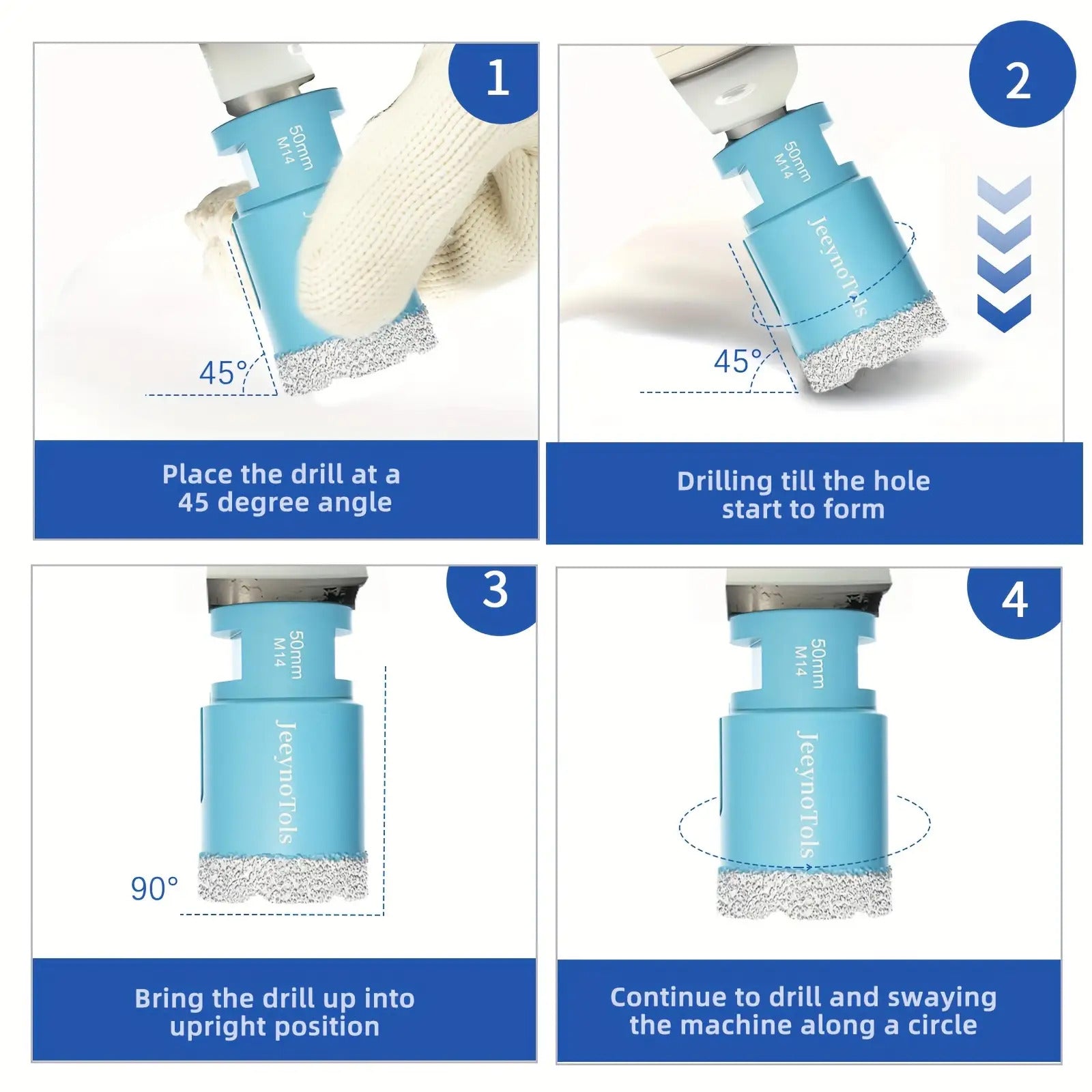 1

50mm
M14

45°

Place the drill at a 45 degree angle

2

50mm
M14

JeeynoTols

45°

Drilling till the hole start to form

3

50mm
M14

JeeynoTols

90°

Bring the drill up into upright position

4

50mm
M14

JeeynoTols

Continue to drill and swaying the machine along a circle