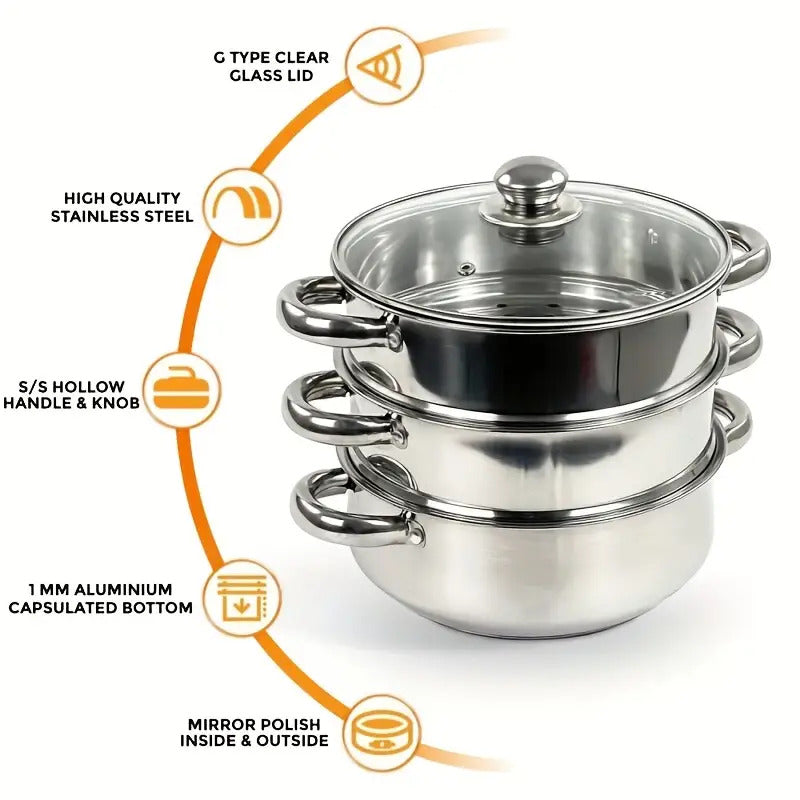 G TYPE CLEAR GLASS LID

HIGH QUALITY STAINLESS STEEL

S/S HOLLOW HANDLE & KNOB

1 MM ALUMINIUM CAPSULATED BOTTOM

MIRROR POLISH INSIDE & OUTSIDE