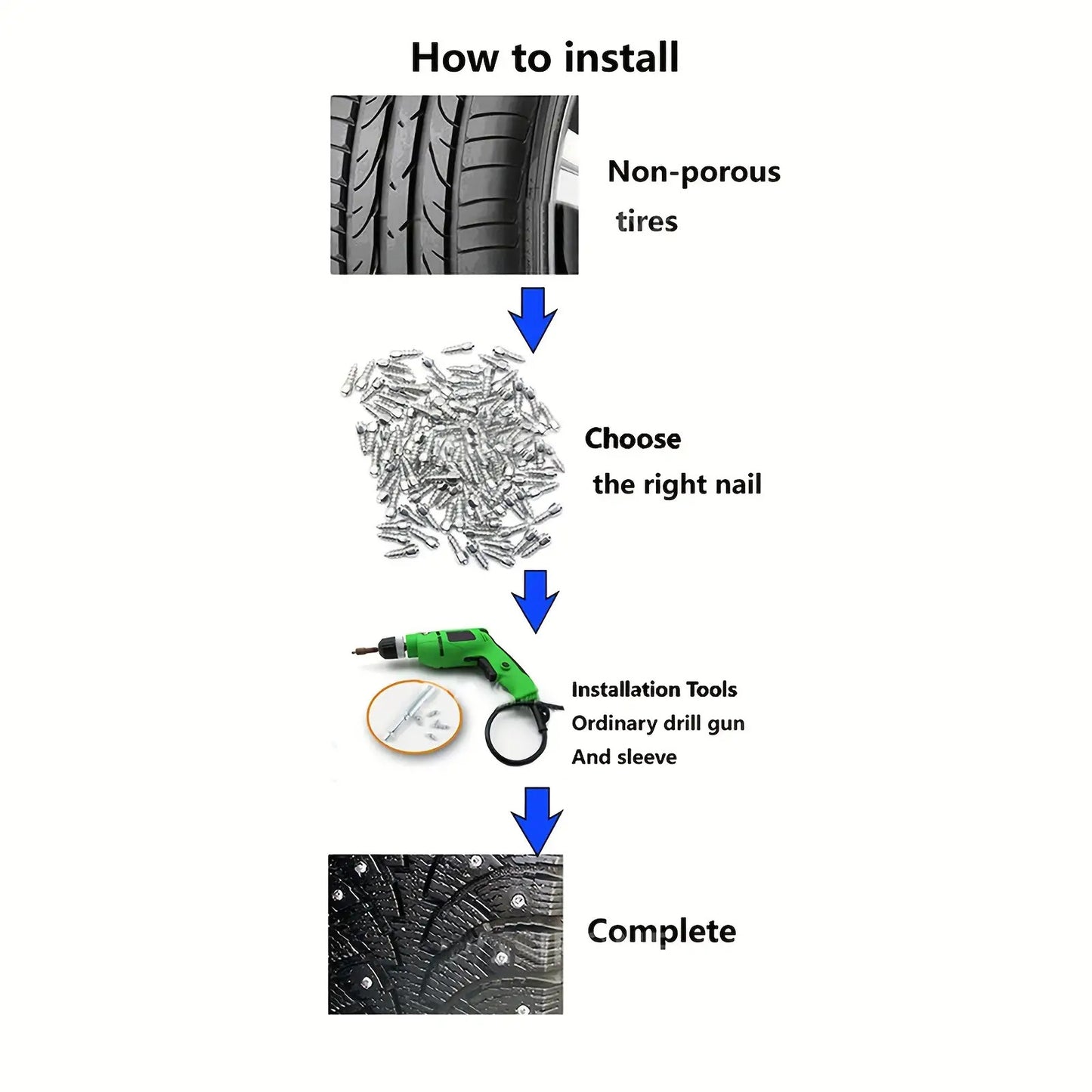 How to install

Non-porous tires

Choose the right nail

Installation Tools
Ordinary drill gun
And sleeve

Complete