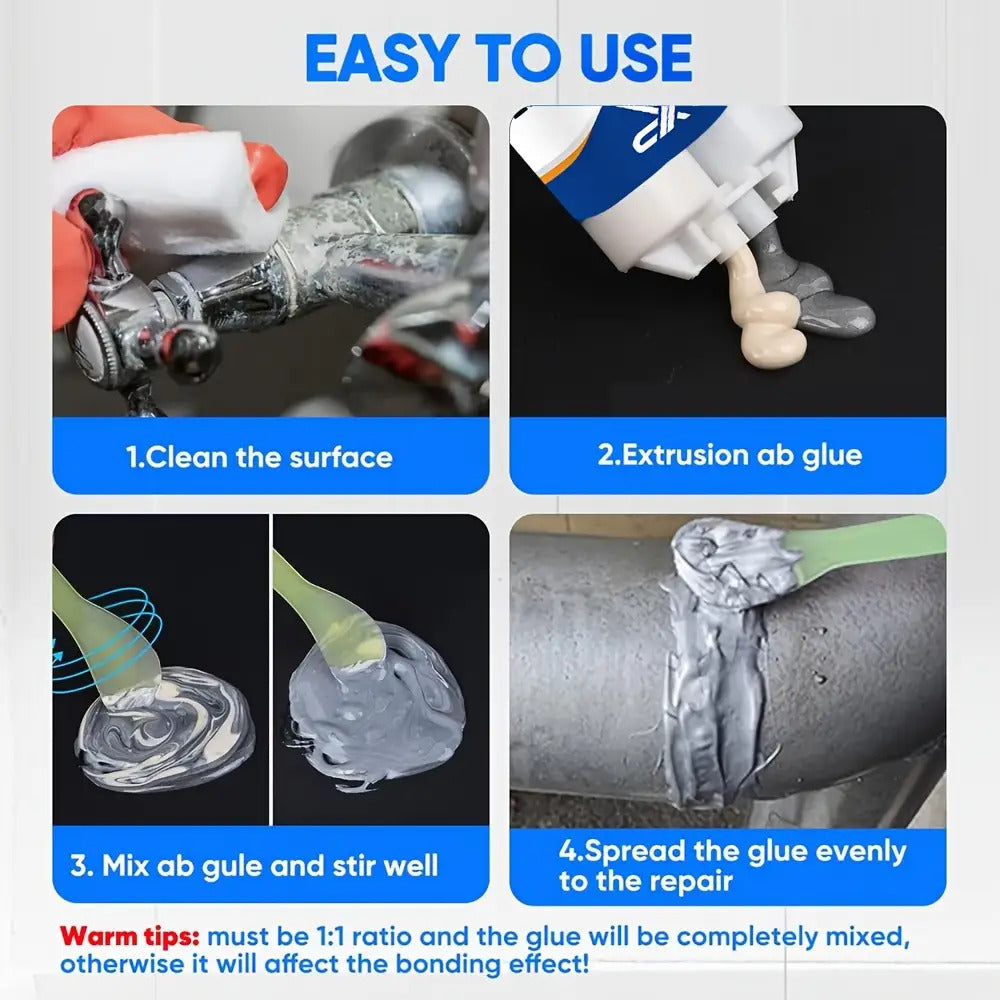 EASY TO USE

1.Clean the surface

2.Extrusion ab glue

3. Mix ab gule and stir well

4.Spread the glue evenly to the repair

Warm tips: must be 1:1 ratio and the glue will be completely mixed, otherwise it will affect the bonding effect!