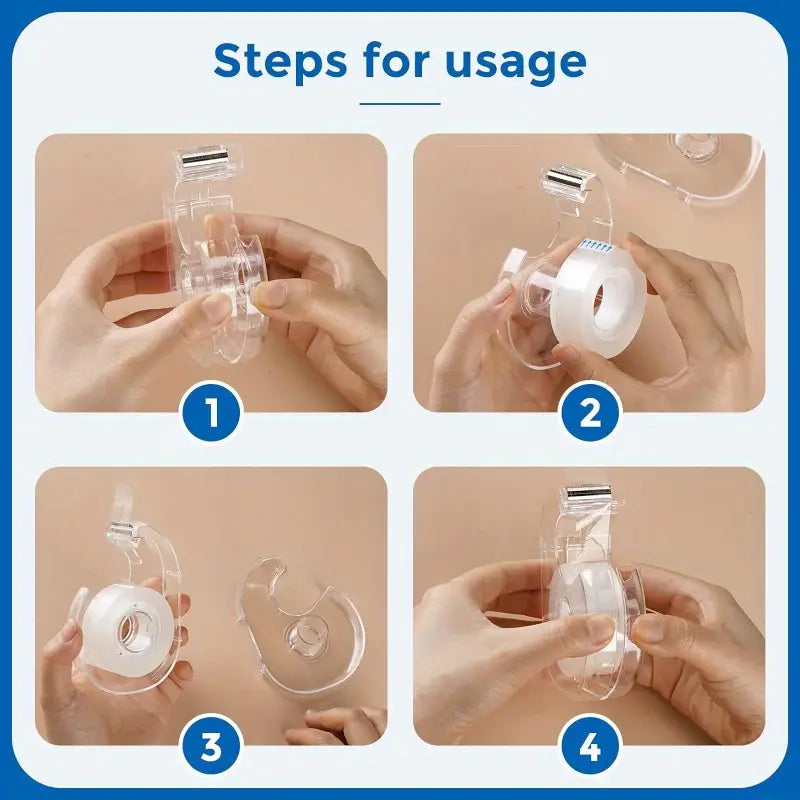 Steps for usage

1

2

3

4