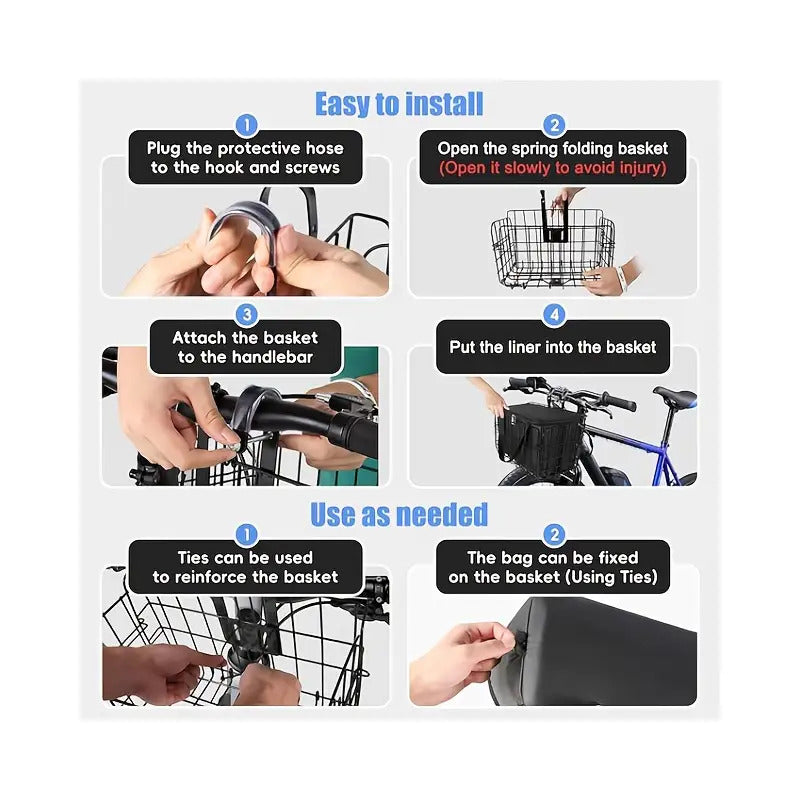 Easy to install

1
Plug the protective hose to the hook and screws

2
Open the spring folding basket
(Open it slowly to avoid injury)

3
Attach the basket to the handlebar

4
Put the liner into the basket

Use as needed

1
Ties can be used to reinforce the basket

2
The bag can be fixed on the basket (Using Ties)