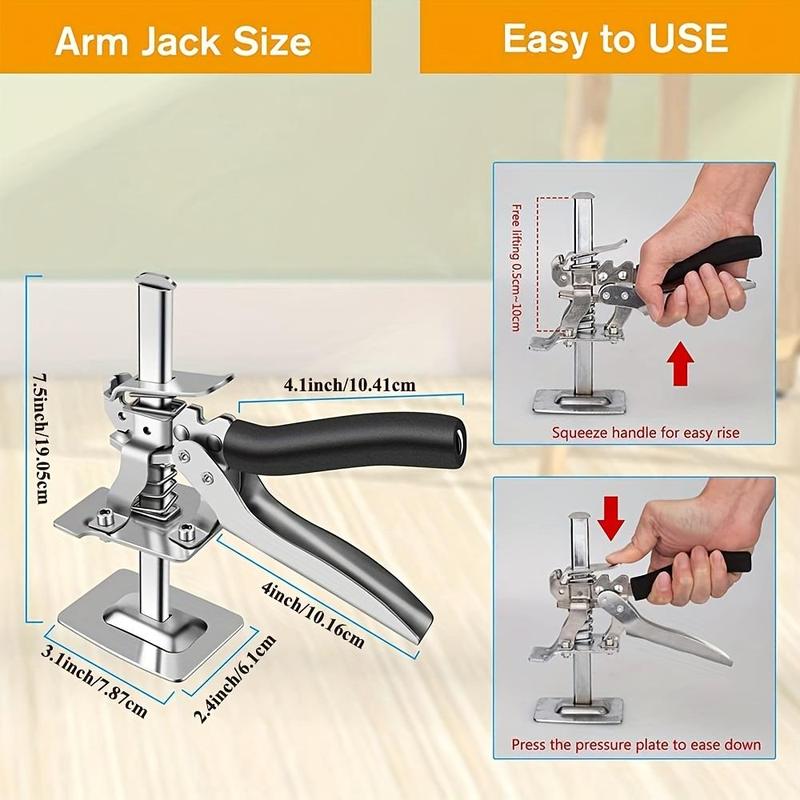 Arm Jack Size

Easy to USE

7.5inch/19.05cm

4.1inch/10.41cm

4inch/10.16cm

3.1inch/7.87cm

2.4inch/6.1cm

Free lifting 0.5cm~10cm

Squeeze handle for easy rise

Press the pressure plate to ease down