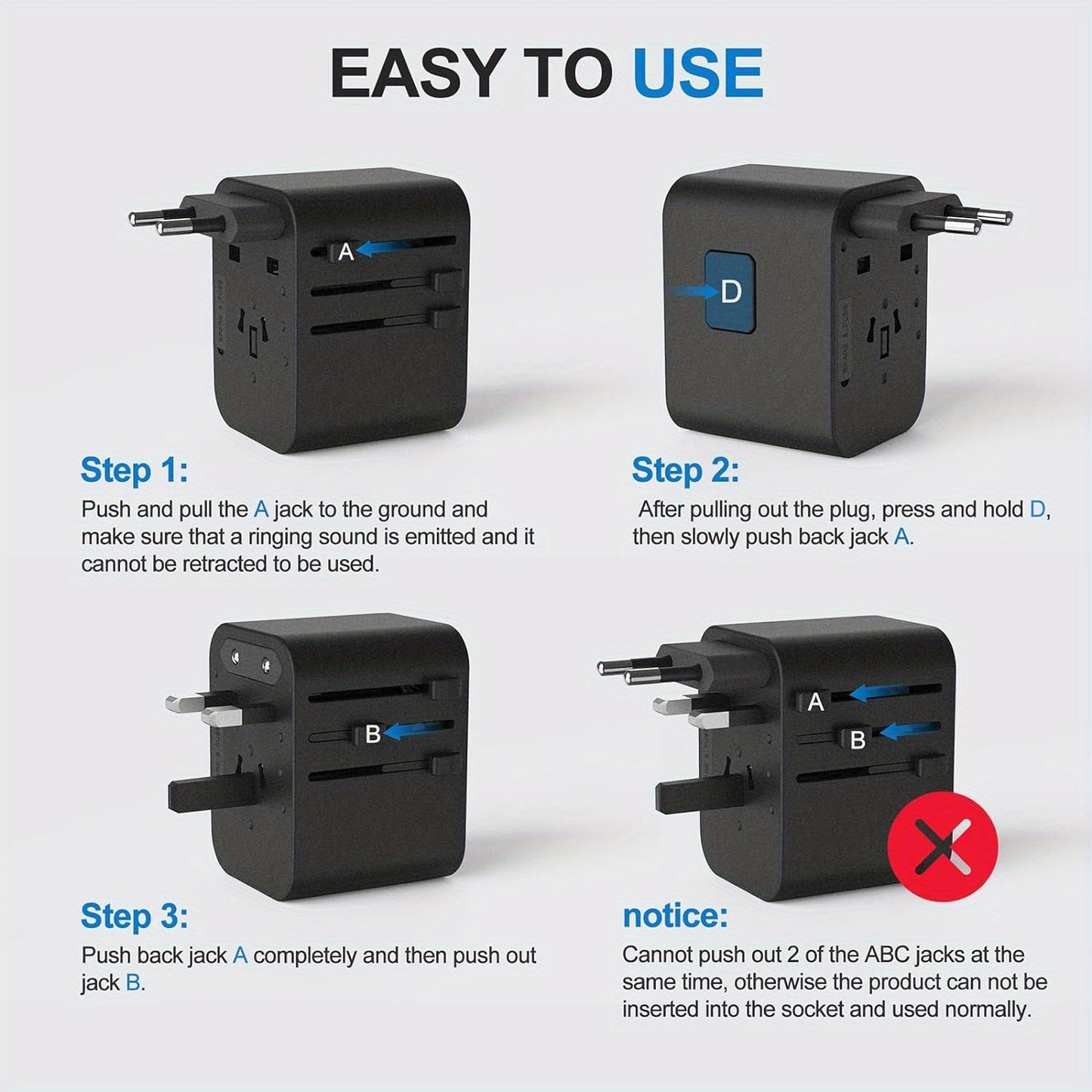 EASY TO USE

A

D

Step 1:
Push and pull the A jack to the ground and make sure that a ringing sound is emitted and it cannot be retracted to be used.

Step 2:
After pulling out the plug, press and hold D, then slowly push back jack A.

B

A

B

Step 3:
Push back jack A completely and then push out jack B.

notice:
Cannot push out 2 of the ABC jacks at the same time, otherwise the product can not be inserted into the socket and used normally.