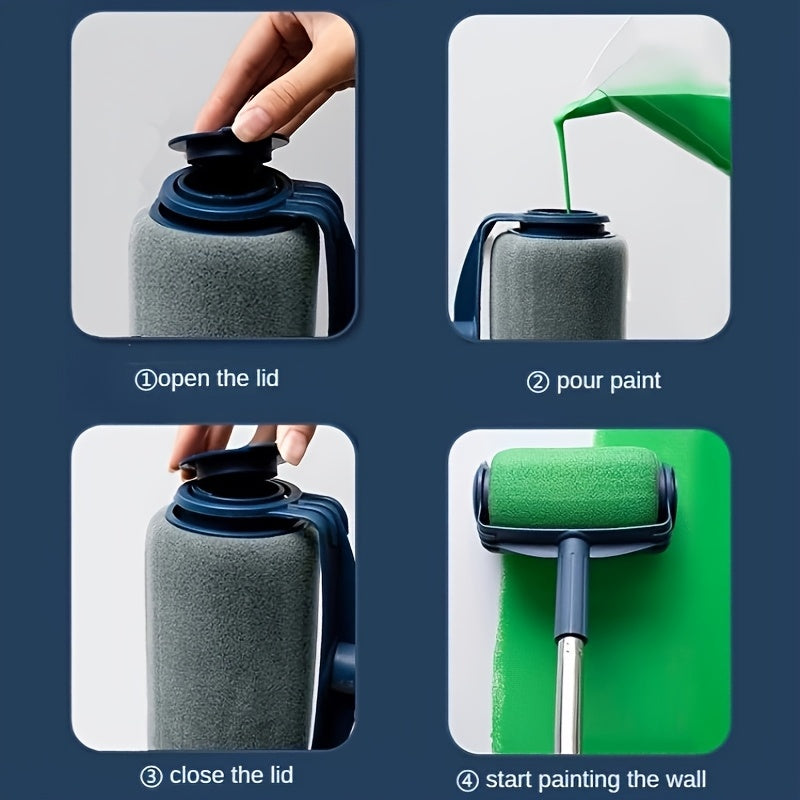 ①open the lid

② pour paint

③ close the lid

④ start painting the wall