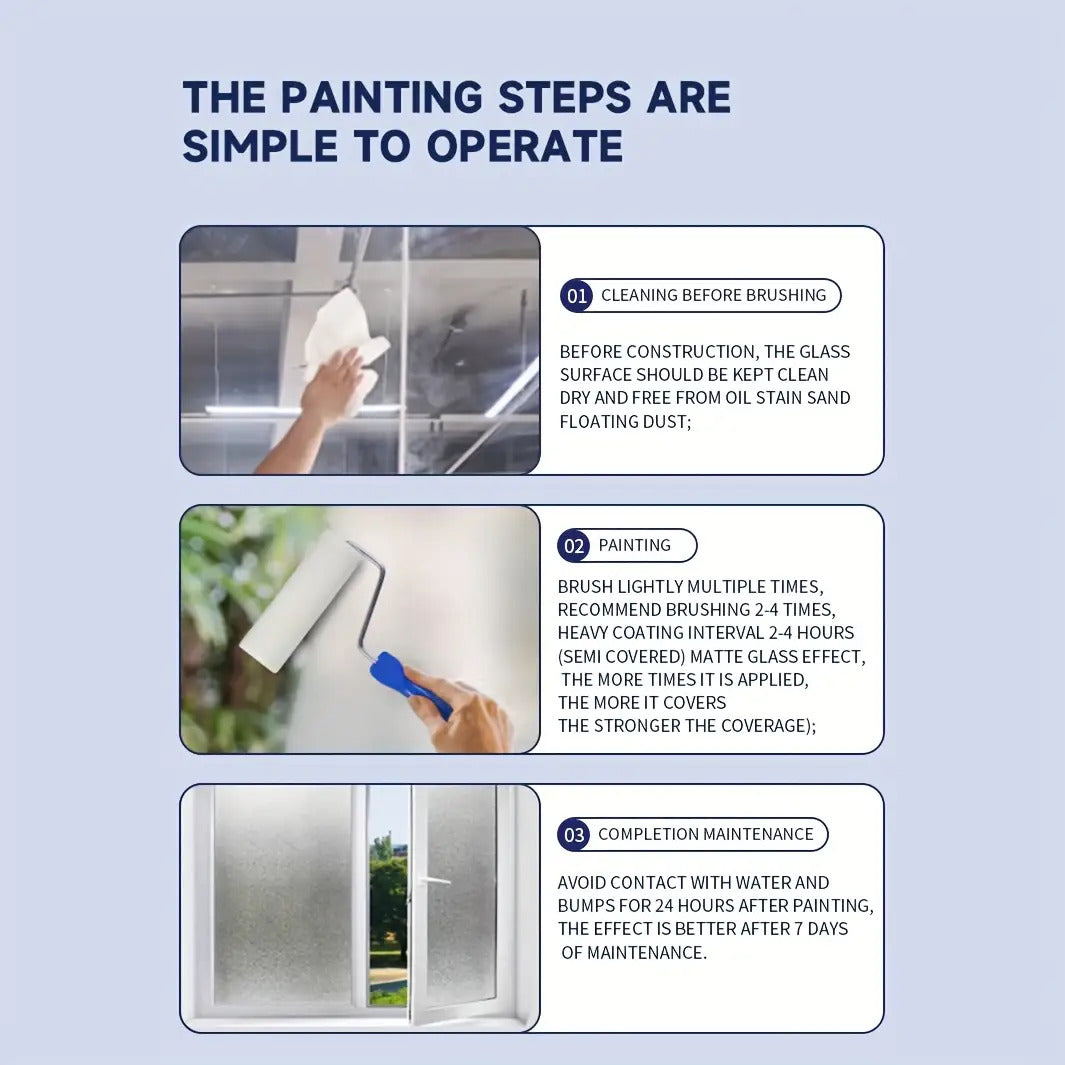 THE PAINTING STEPS ARE SIMPLE TO OPERATE

01 CLEANING BEFORE BRUSHING

BEFORE CONSTRUCTION, THE GLASS SURFACE SHOULD BE KEPT CLEAN DRY AND FREE FROM OIL STAIN SAND FLOATING DUST;

02 PAINTING

BRUSH LIGHTLY MULTIPLE TIMES, RECOMMEND BRUSHING 2-4 TIMES, HEAVY COATING INTERVAL 2-4 HOURS (SEMI COVERED) MATTE GLASS EFFECT, THE MORE TIMES IT IS APPLIED, THE MORE IT COVERS THE STRONGER THE COVERAGE);

03 COMPLETION MAINTENANCE

AVOID CONTACT WITH WATER AND BUMPS FOR 24 HOURS AFTER PAINTING, THE EFFECT IS BETTER AFTER 7 DAYS OF MAINTENANCE.