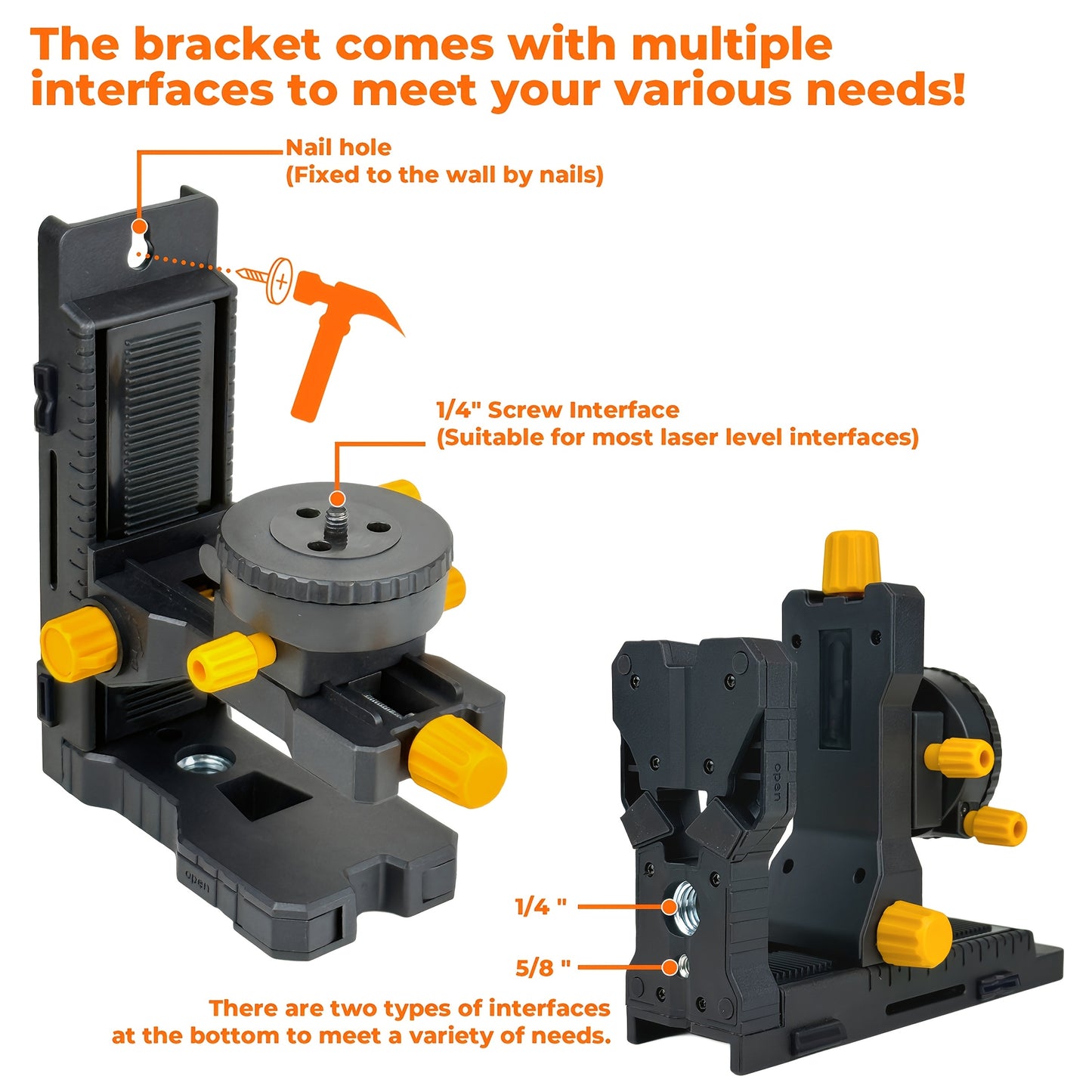 The bracket comes with multiple interfaces to meet your various needs!

Nail hole
(Fixed to the wall by nails)

1/4" Screw Interface
(Suitable for most laser level interfaces)

open

open

1/4 "

5/8 "

There are two types of interfaces at the bottom to meet a variety of needs.