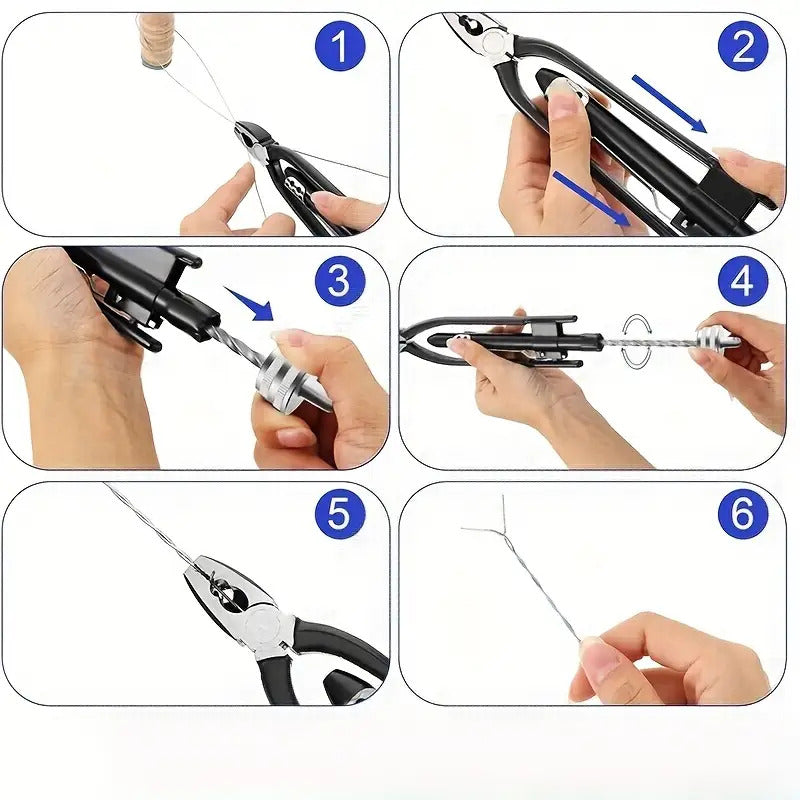 1
2
3
4
5
6