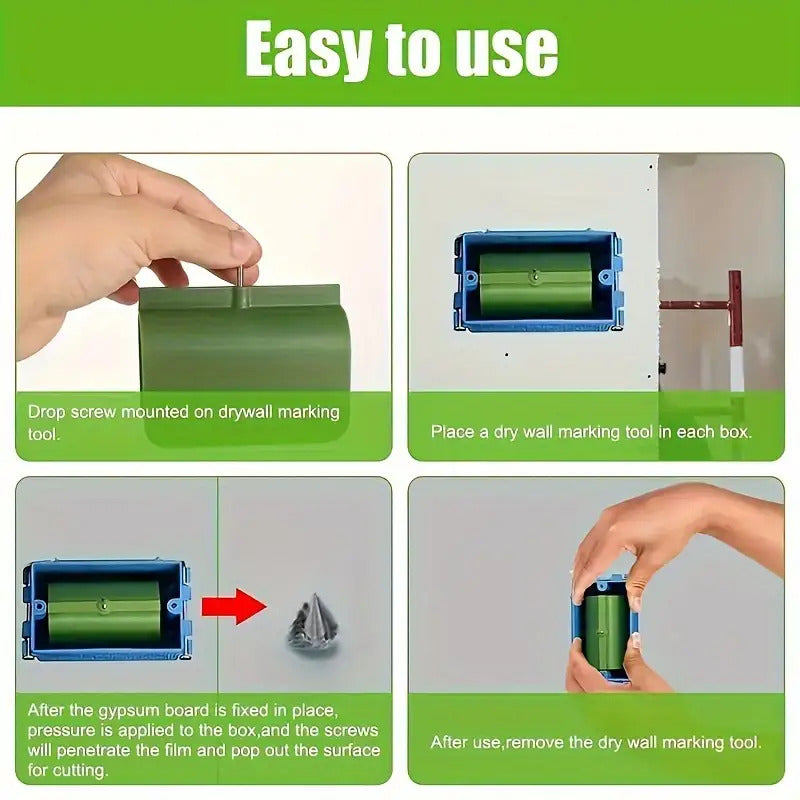 Easy to use

Drop screw mounted on drywall marking tool.

Place a dry wall marking tool in each box.

After the gypsum board is fixed in place, pressure is applied to the box,and the screws will penetrate the film and pop out the surface for cutting.

After use,remove the dry wall marking tool.