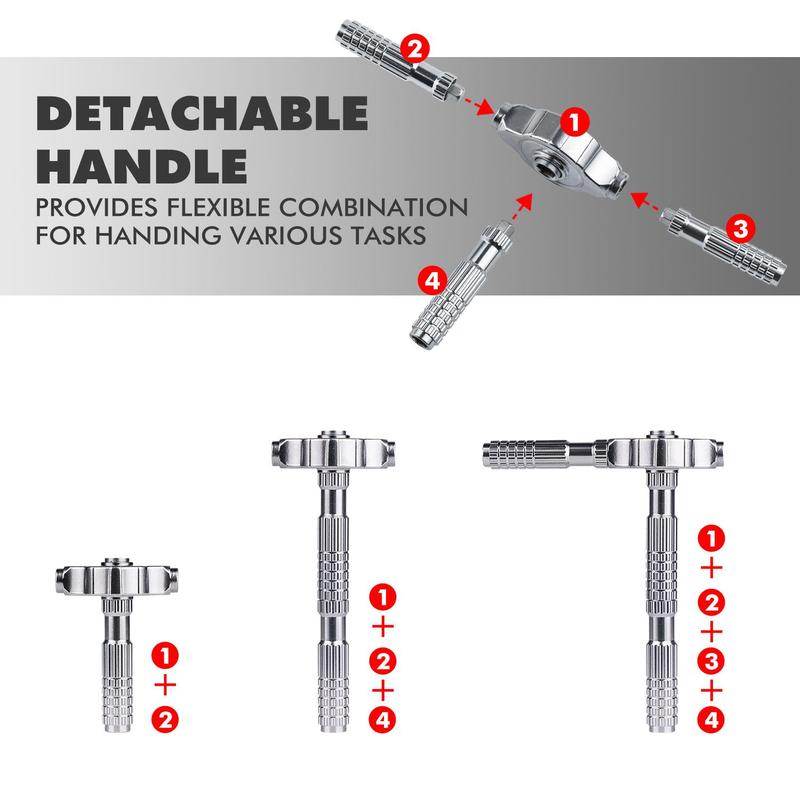 DETACHABLE HANDLE
PROVIDES FLEXIBLE COMBINATION FOR HANDING VARIOUS TASKS

2
1
3
4

1
+
2

1
+
2
+
4

1
+
2
+
3
+
4