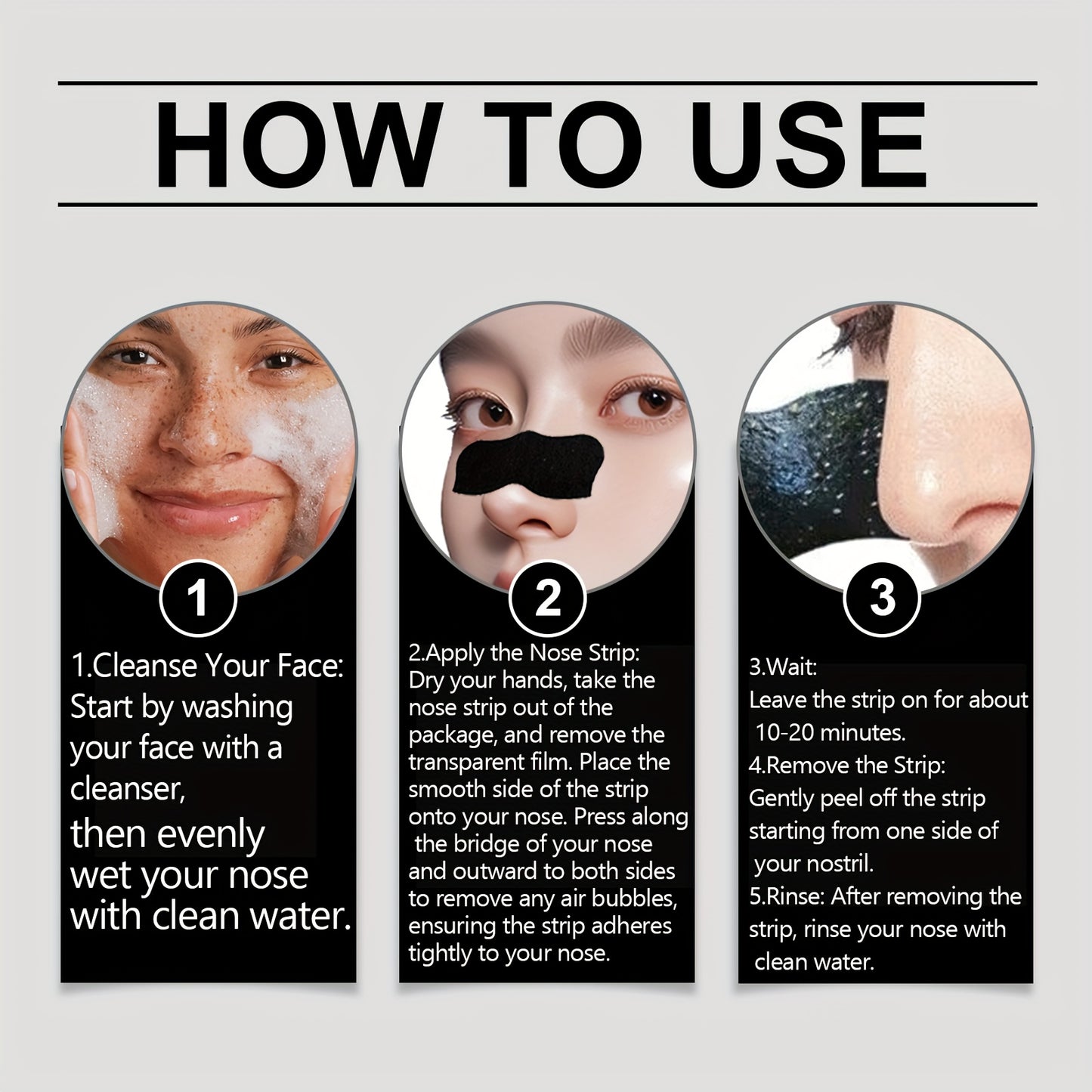 HOW TO USE

1

1.Cleanse Your Face: Start by washing your face with a cleanser, then evenly wet your nose with clean water.

2

2.Apply the Nose Strip: Dry your hands, take the nose strip out of the package, and remove the transparent film. Place the smooth side of the strip onto your nose. Press along the bridge of your nose and outward to both sides to remove any air bubbles, ensuring the strip adheres tightly to your nose.

3

3.Wait:
Leave the strip on for about 10-20 minutes.
4.Remove the Strip:
Gently peel off the strip starting from one side of your nostril.
5.Rinse: After removing the strip, rinse your nose with clean water.