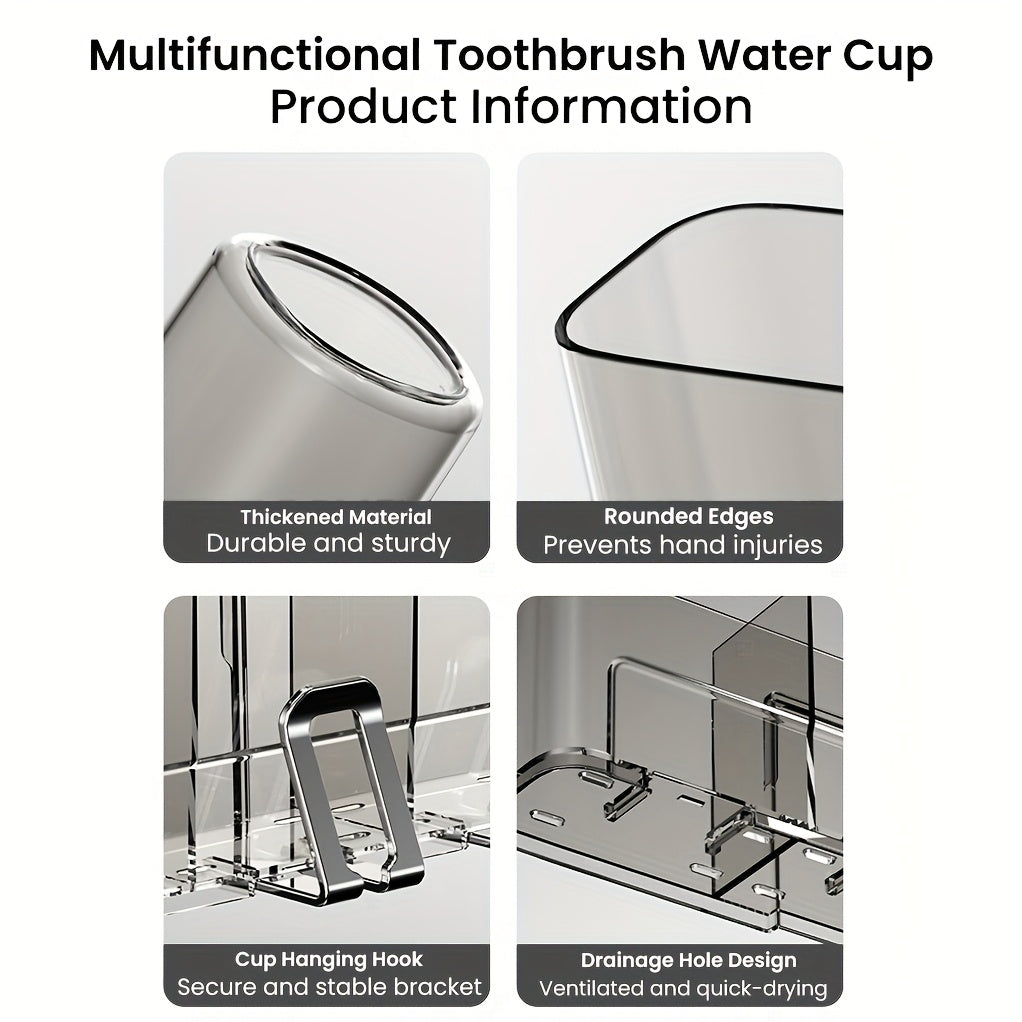 Multifunctional Toothbrush Water Cup
Product Information

Thickened Material
Durable and sturdy

Rounded Edges
Prevents hand injuries

Cup Hanging Hook
Secure and stable bracket

Drainage Hole Design
Ventilated and quick-drying