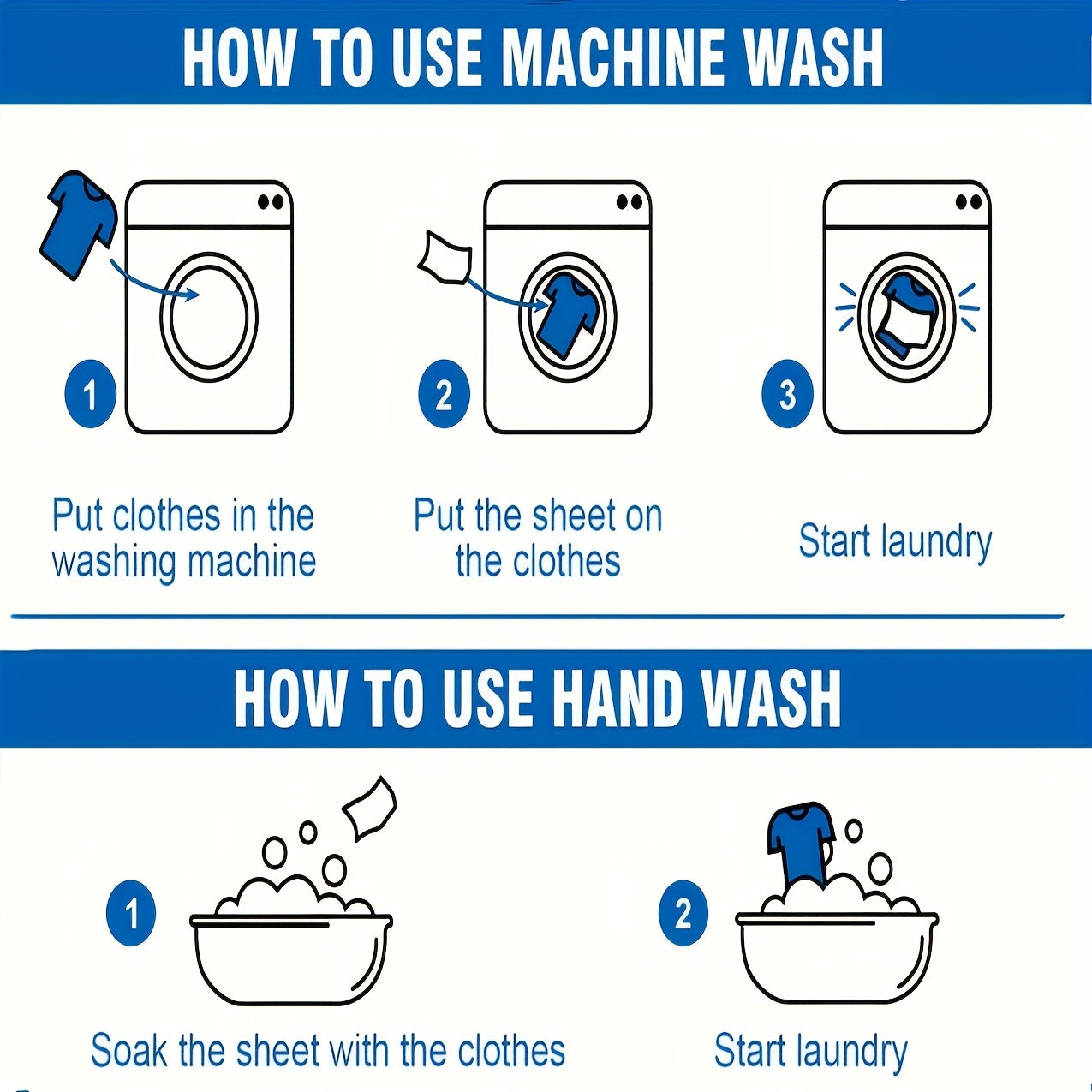 HOW TO USE MACHINE WASH

1

Put clothes in the washing machine

2

Put the sheet on the clothes

3

Start laundry

HOW TO USE HAND WASH

1

Soak the sheet with the clothes

2

Start laundry