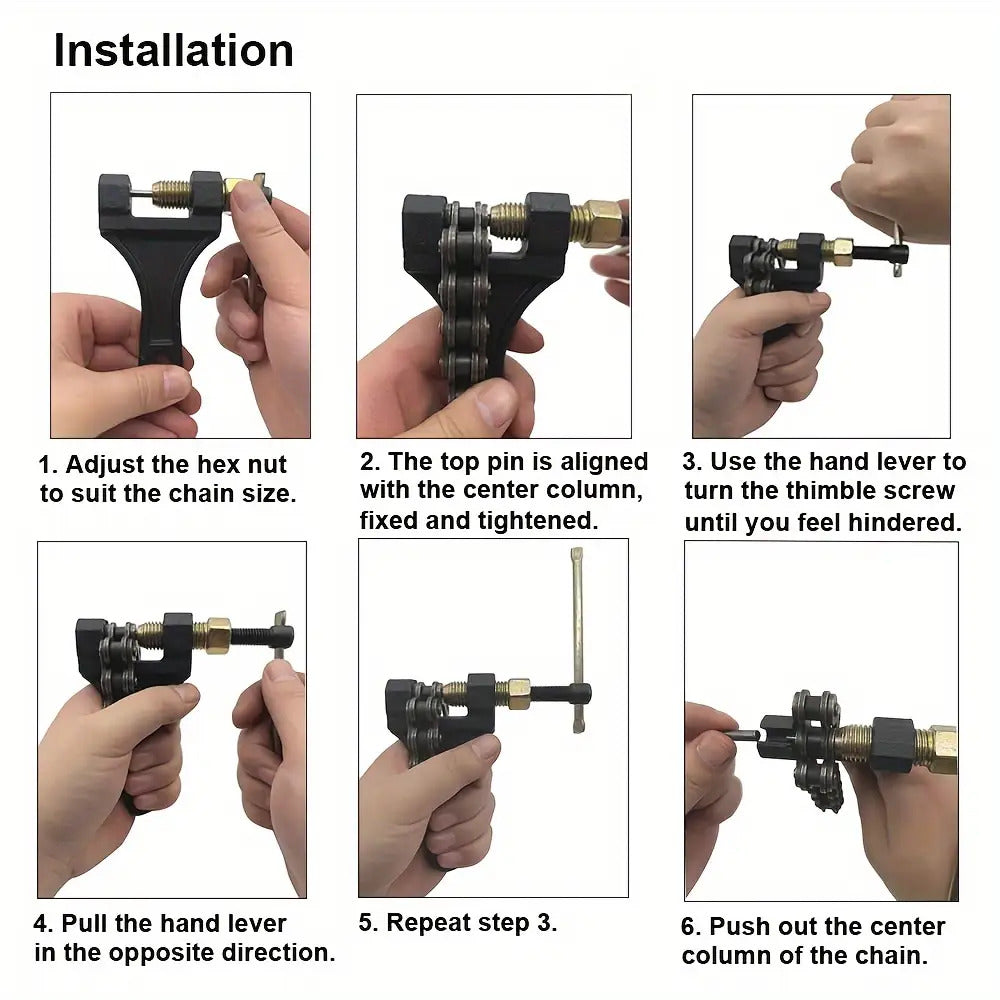 Installation

1. Adjust the hex nut to suit the chain size.

2. The top pin is aligned with the center column, fixed and tightened.

3. Use the hand lever to turn the thimble screw until you feel hindered.

4. Pull the hand lever in the opposite direction.

5. Repeat step 3.

6. Push out the center column of the chain.