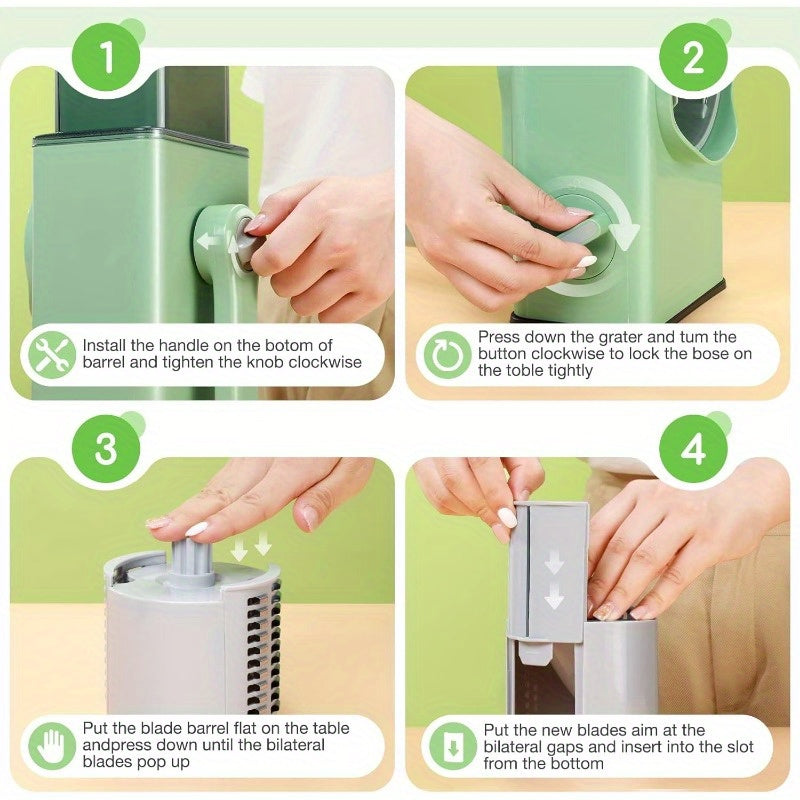 1

Install the handle on the botom of barrel and tighten the knob clockwise

2

Press down the grater and tum the button clockwise to lock the bose on the toble tightly

3

Put the blade barrel flat on the table andpress down until the bilateral blades pop up

4

Put the new blades aim at the bilateral gaps and insert into the slot from the bottom