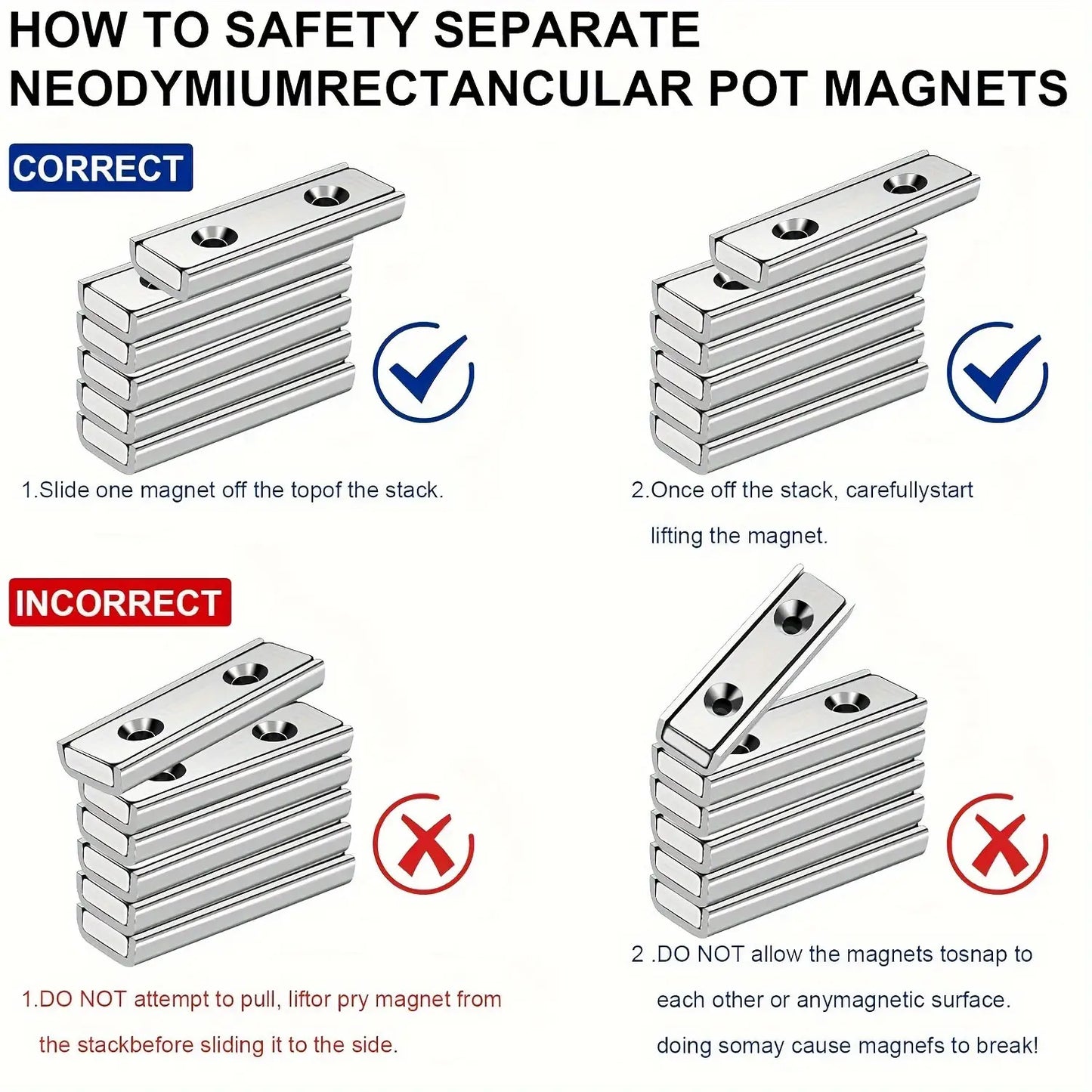 HOW TO SAFETY SEPARATE NEODYMIUMRECTANCULAR POT MAGNETS

CORRECT

1.Slide one magnet off the topof the stack.

2.Once off the stack, carefullystart lifting the magnet.

INCORRECT

1.DO NOT attempt to pull, liftor pry magnet from the stackbefore sliding it to the side.

2 .DO NOT allow the magnets tosnap to each other or anymagnetic surface. doing somay cause magnefs to break!