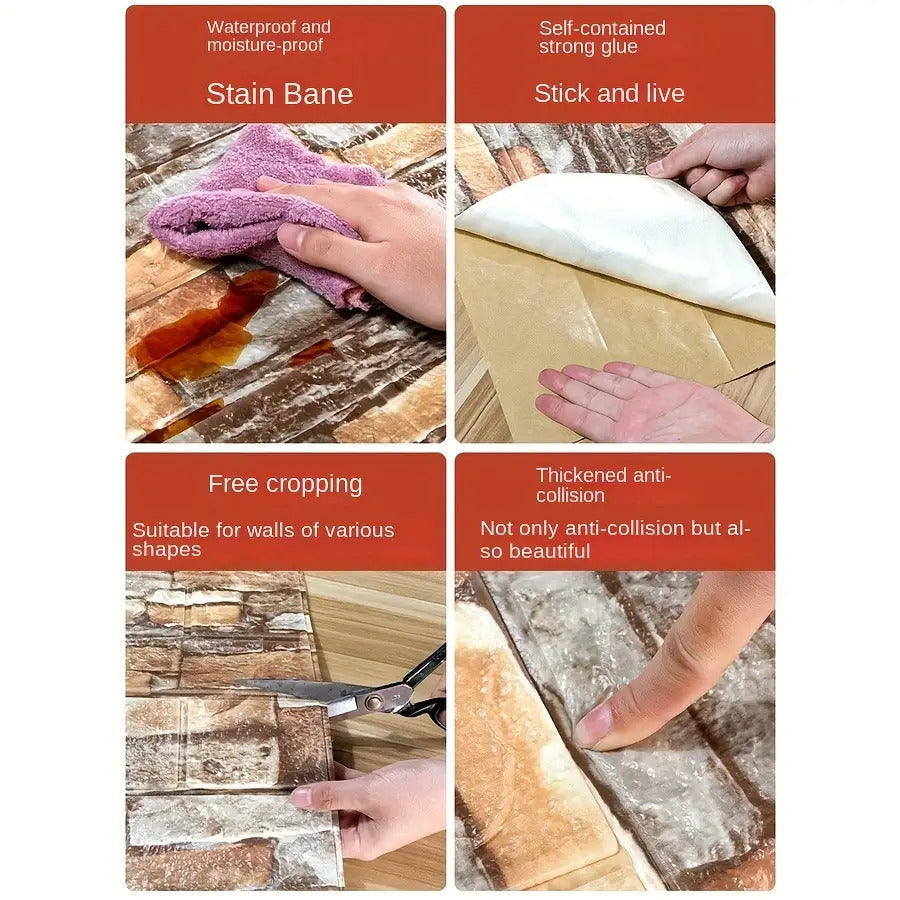 Waterproof and moisture-proof

Stain Bane

Self-contained strong glue

Stick and live

Free cropping

Suitable for walls of various shapes

Thickened anti-collision

Not only anti-collision but also beautiful